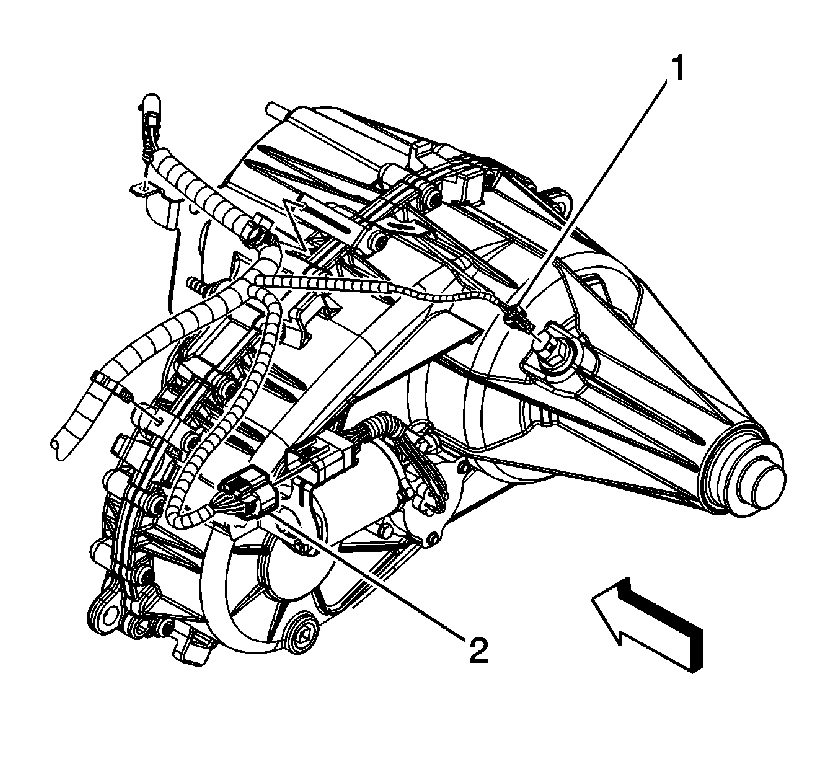 1

2