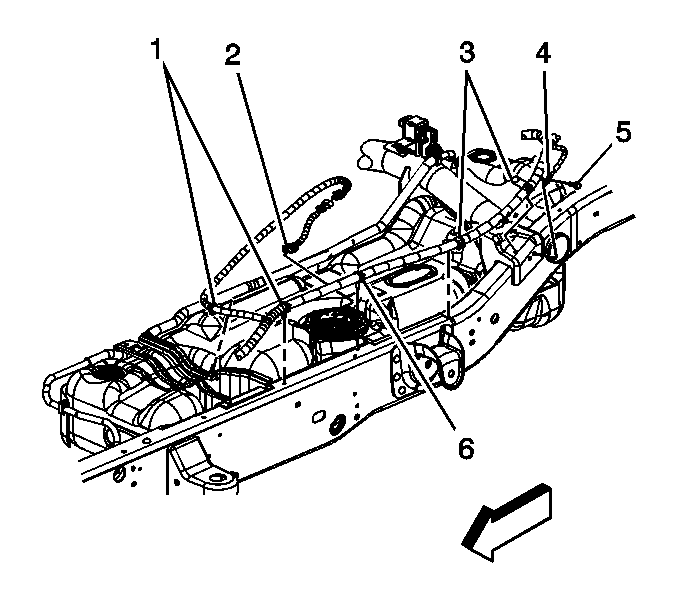 1
2
3
4
5
6