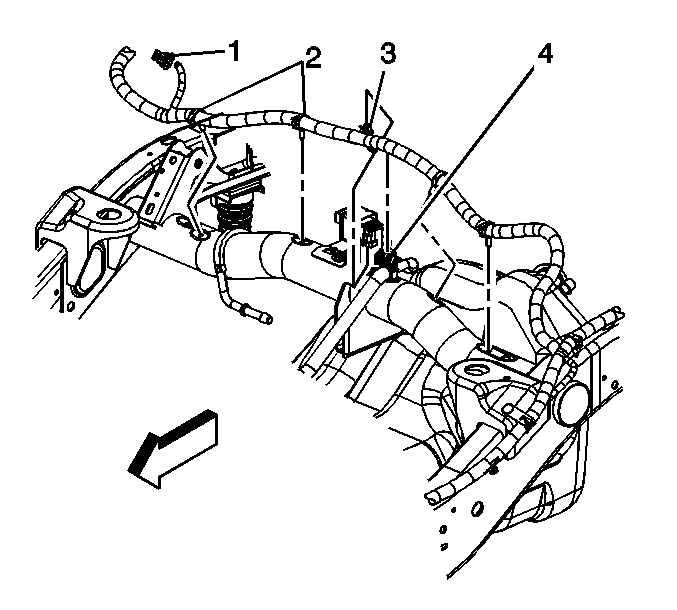 1
2
3
4