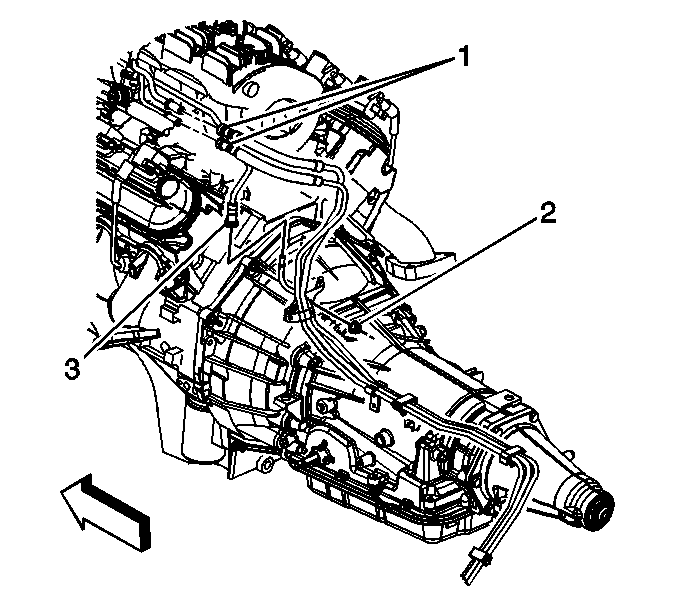 1
2
3