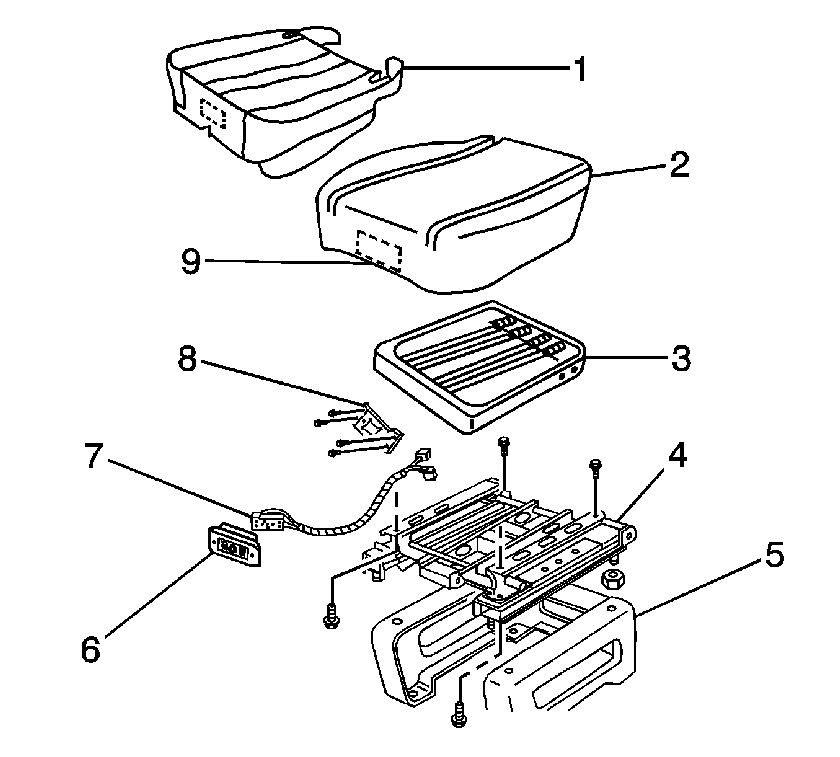 1
2
9
3
8
7
4
5
6