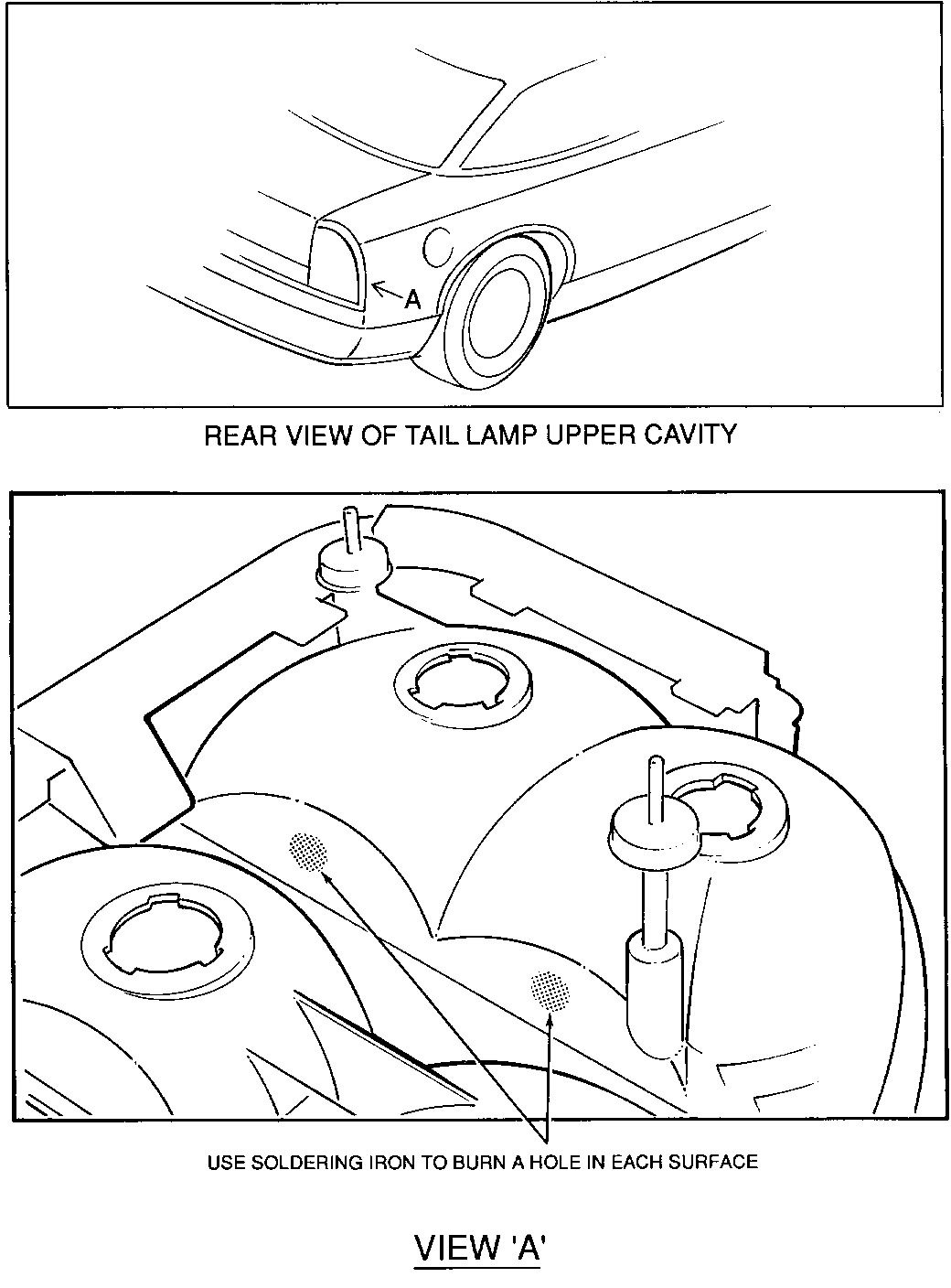 A

REAR VIEW OF TAIL LAMP UPPER CAVITY

USE SOLDERING IRON TO BURN A HOLE IN EACH SURFACE

VIEW 'A'