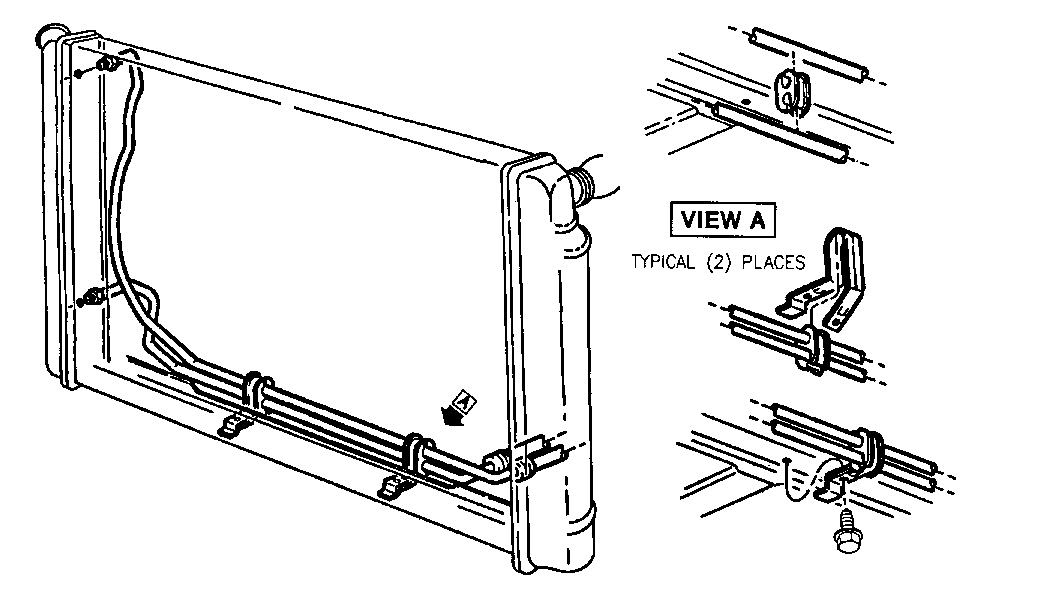 A

VIEW A

TYPICAL (2) PLACES