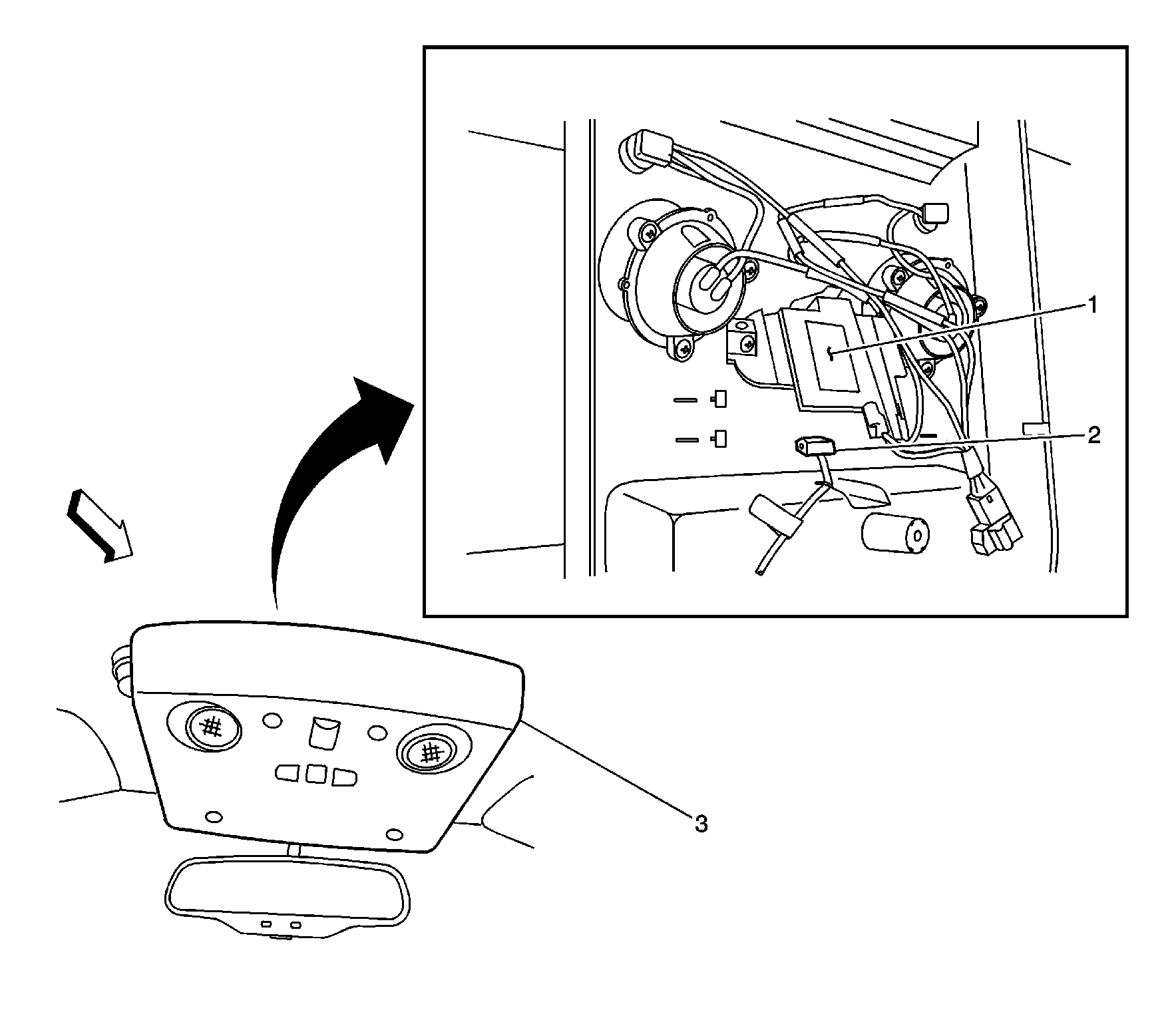 1
2
3