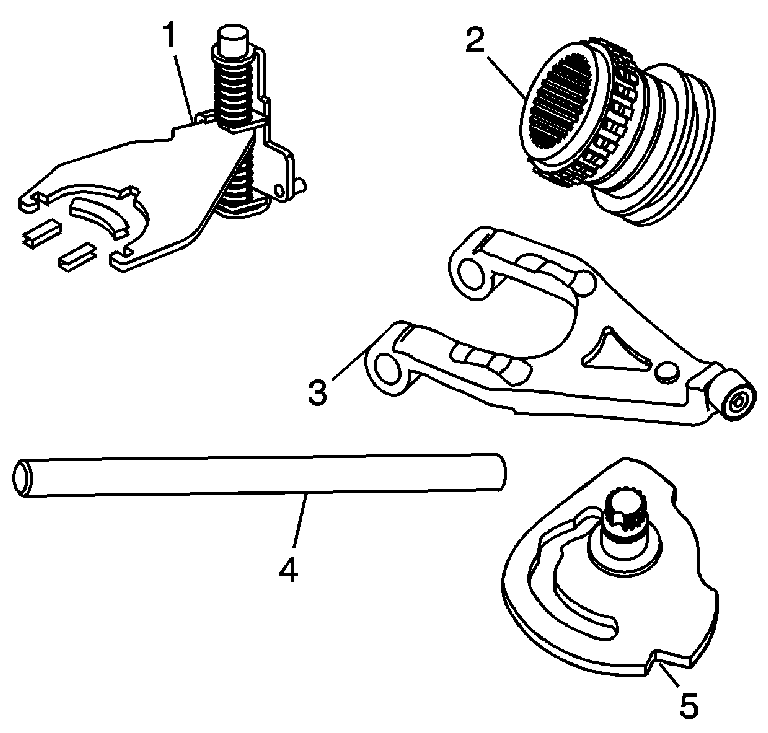 1
2
3
4
5