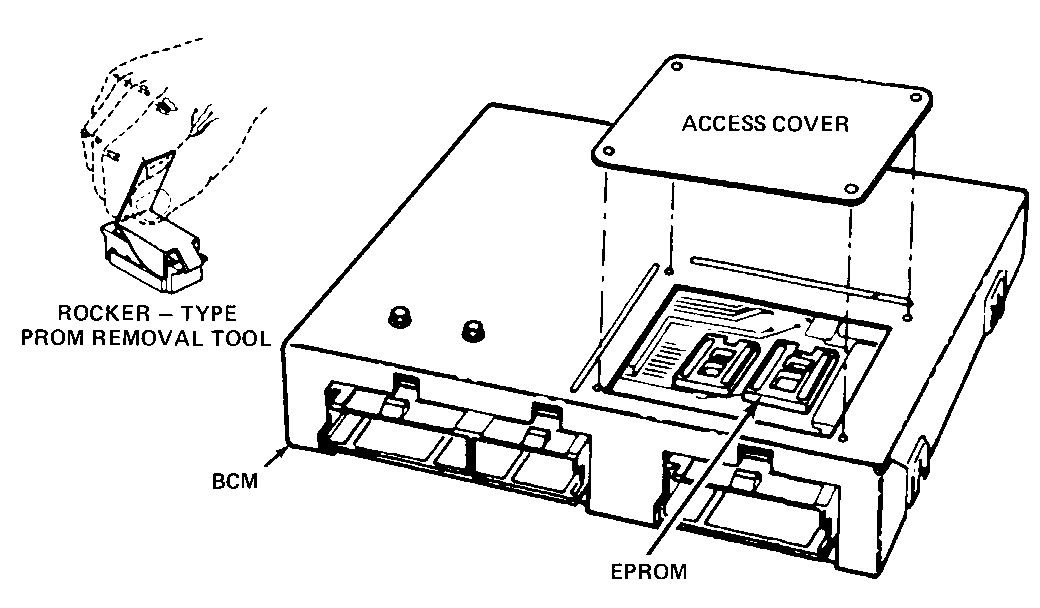 ACCESS COVER

ROCKER – TYPE PROM REMOVAL TOOL

BCM

EPROM