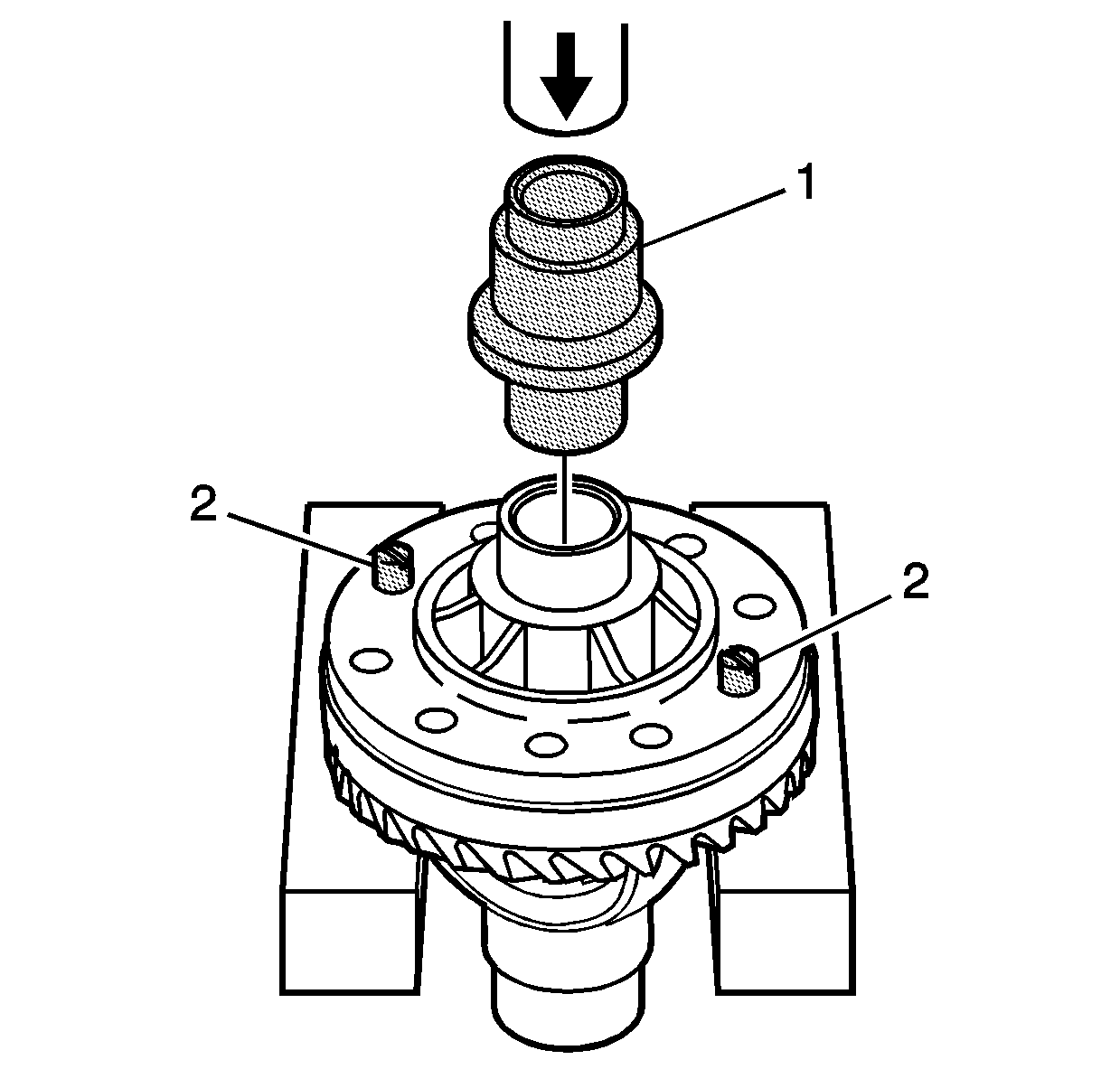 1
2
2