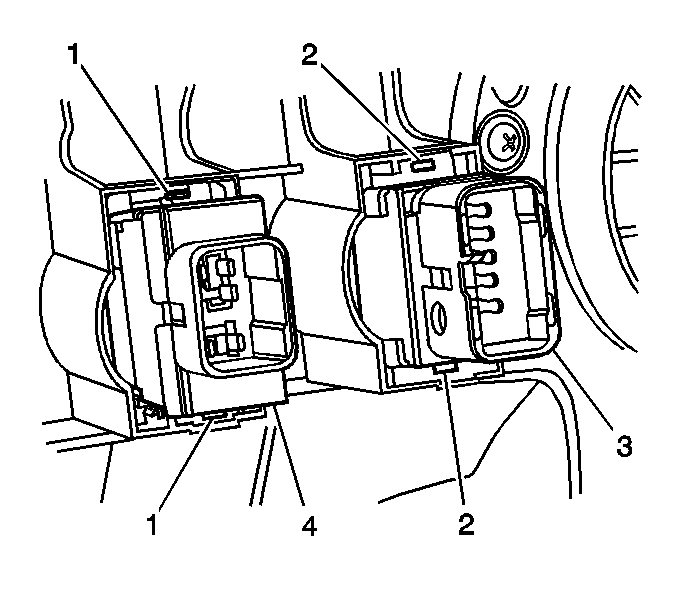 1
2
3
1
4
2