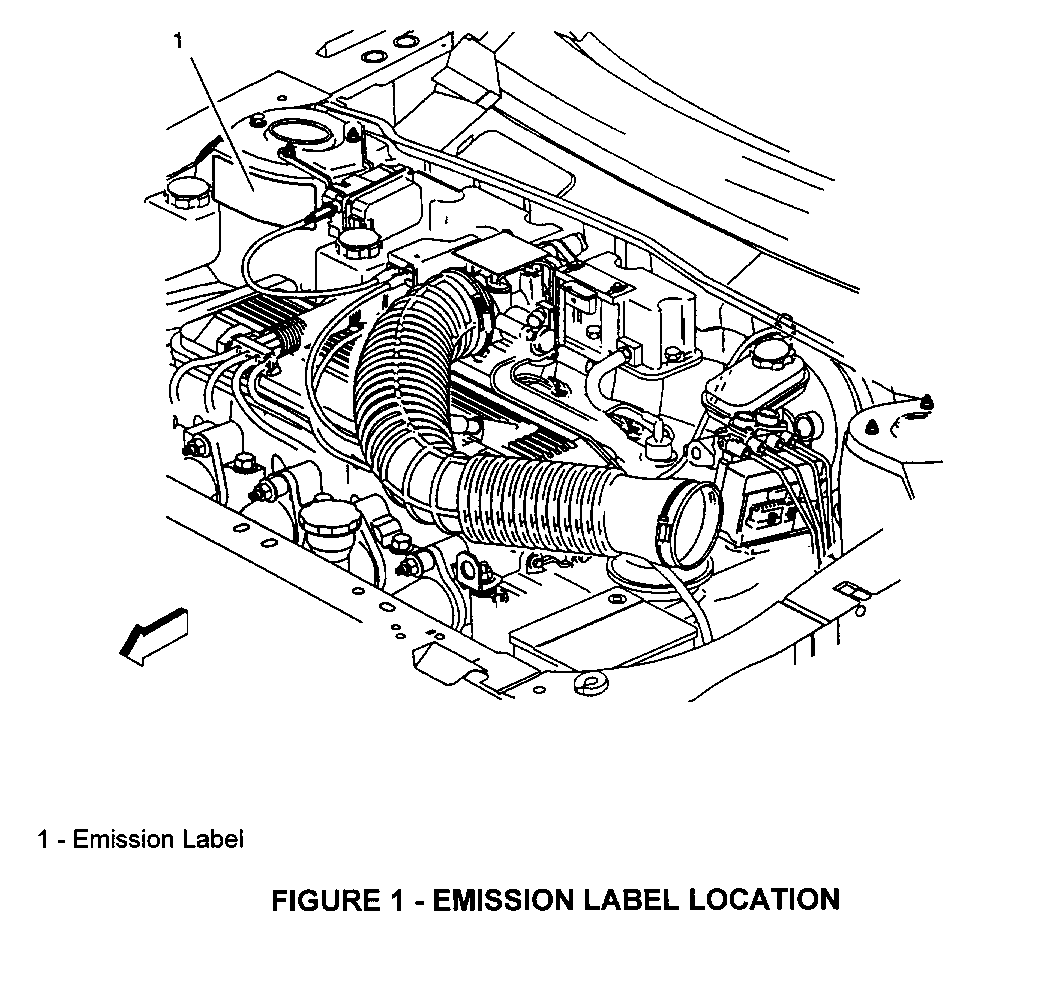 1

1 - Emission Label

FIGURE 1 - EMISSION LABEL LOCATION