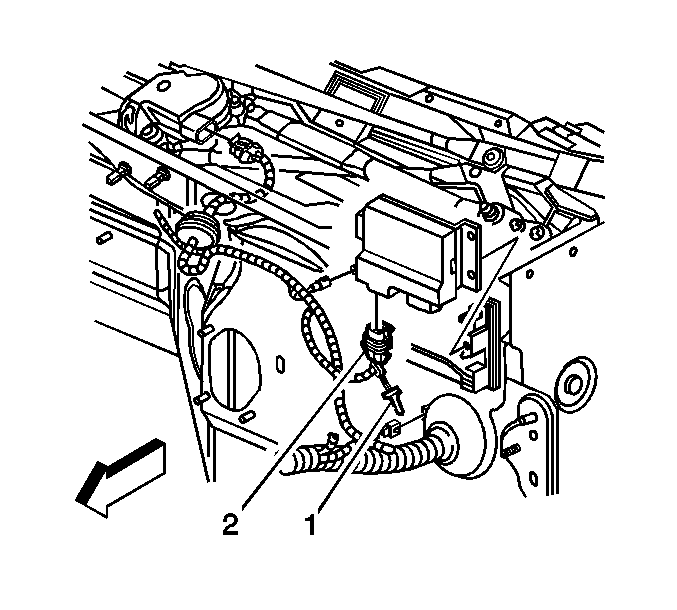 2
1