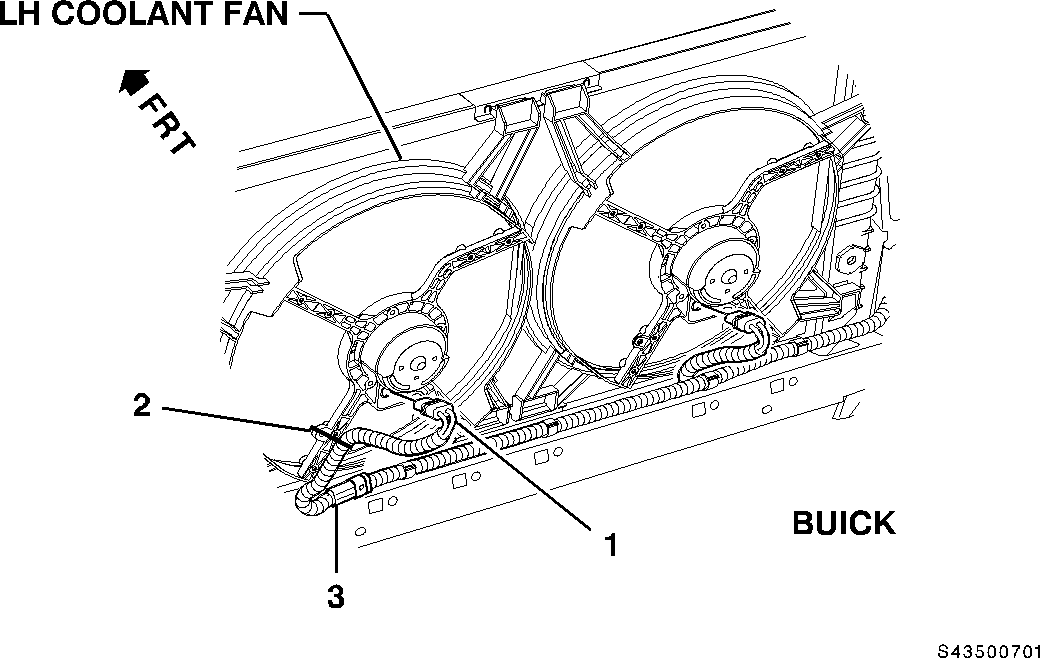 LH COOLANT FAN

FRT

2

1

3

BUICK

S43500701