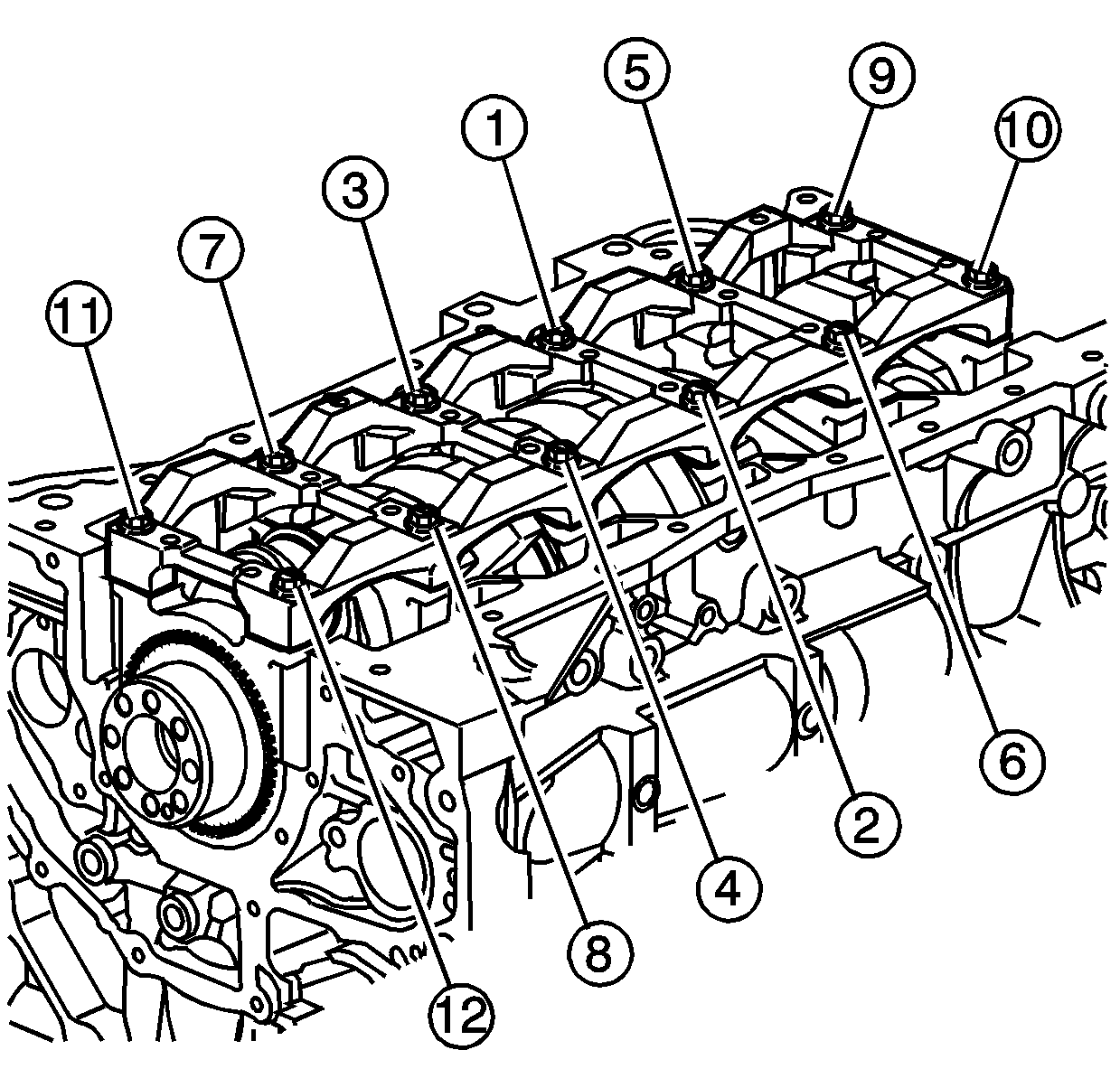 5
9
1
10
3
7
11
6
2
4
8
12