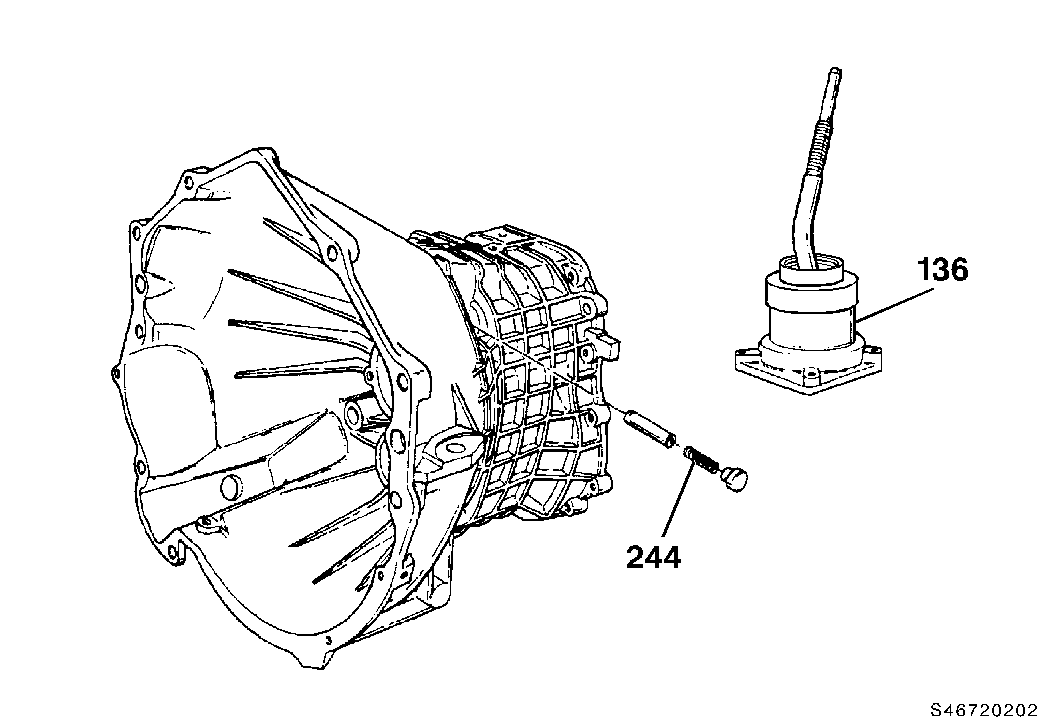 136

244

S46720202