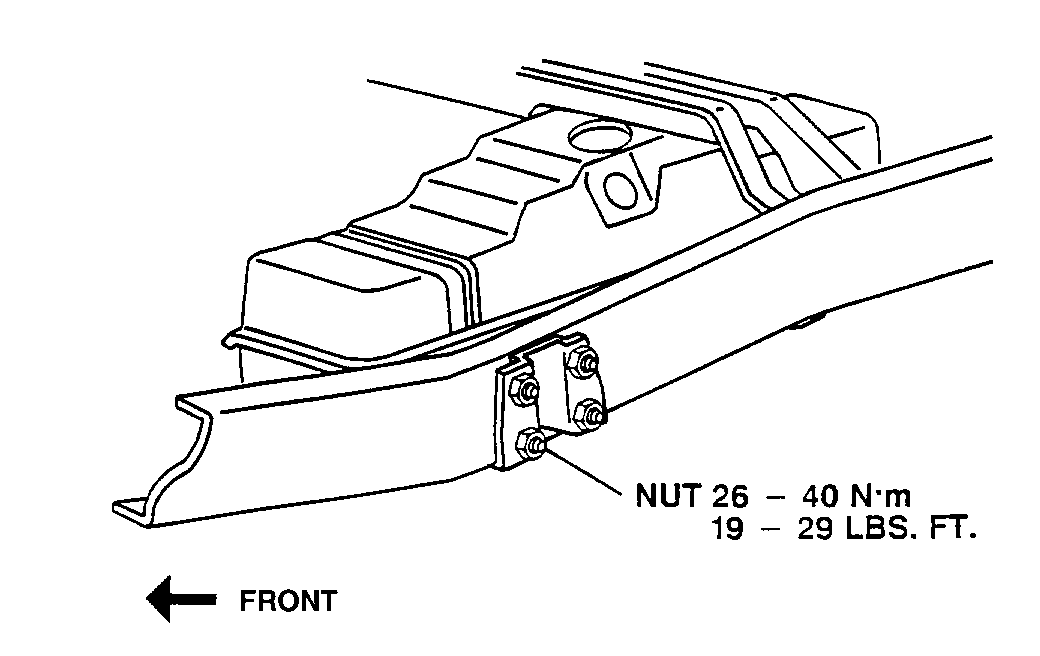 NUT 26 – 40 N·m
19 – 29 LBS. FT.

FRONT