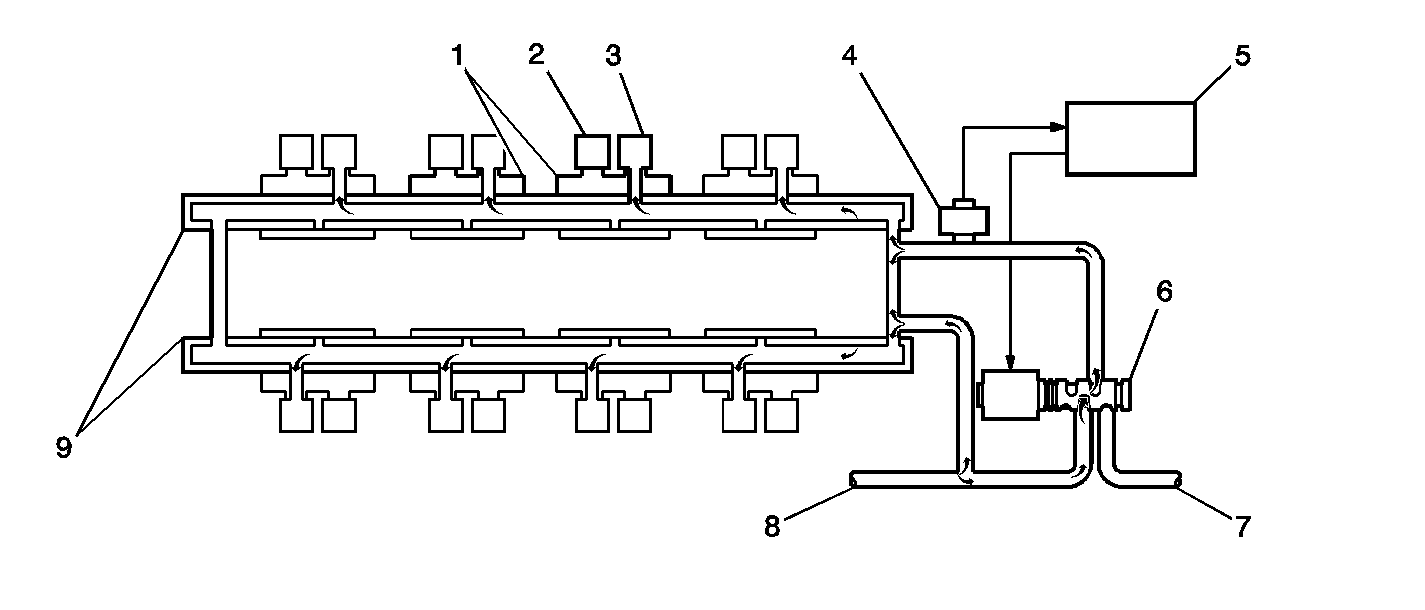 1
2
3
4
5
6
9
8
7