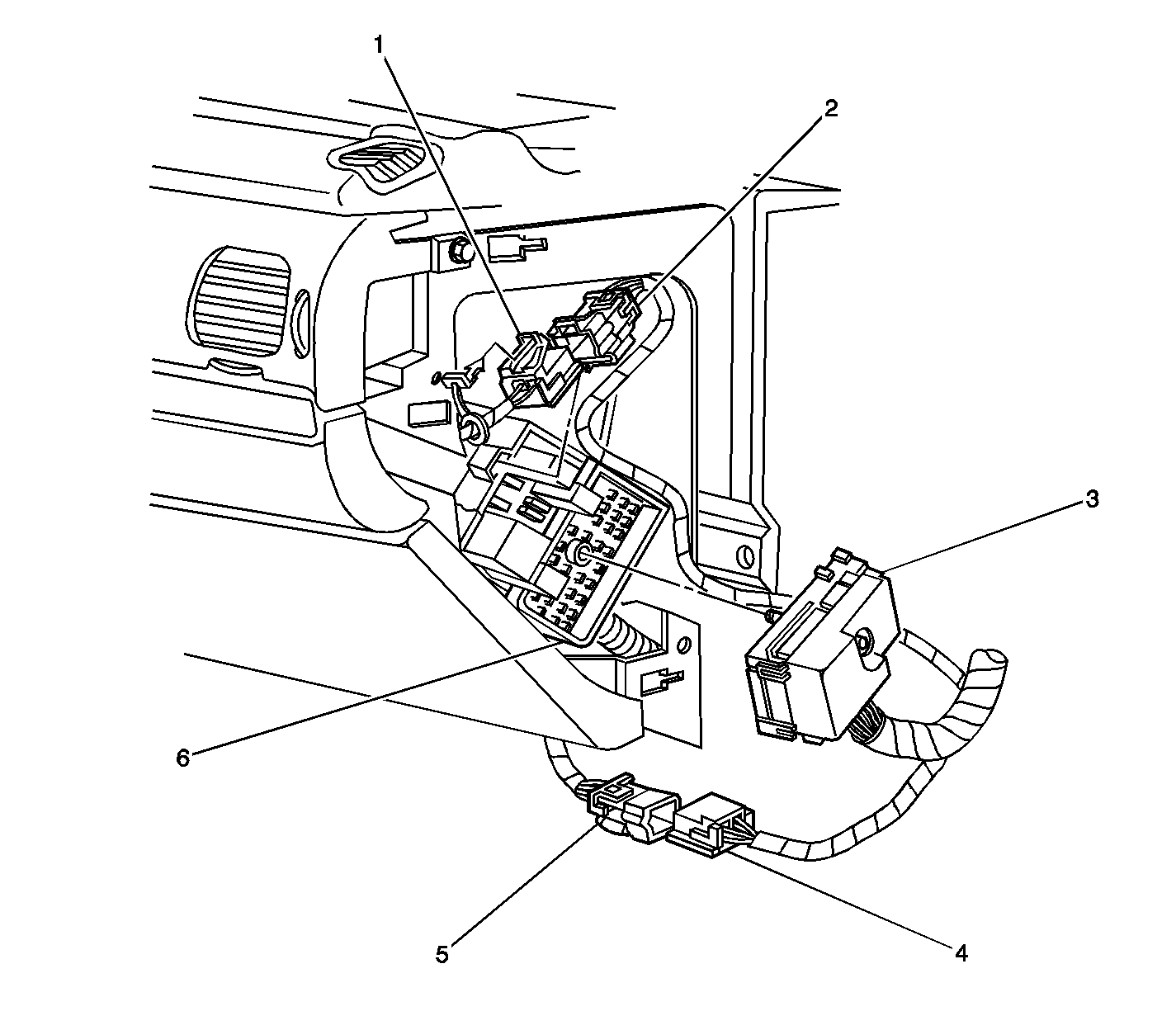 1
2
3
6
5
4