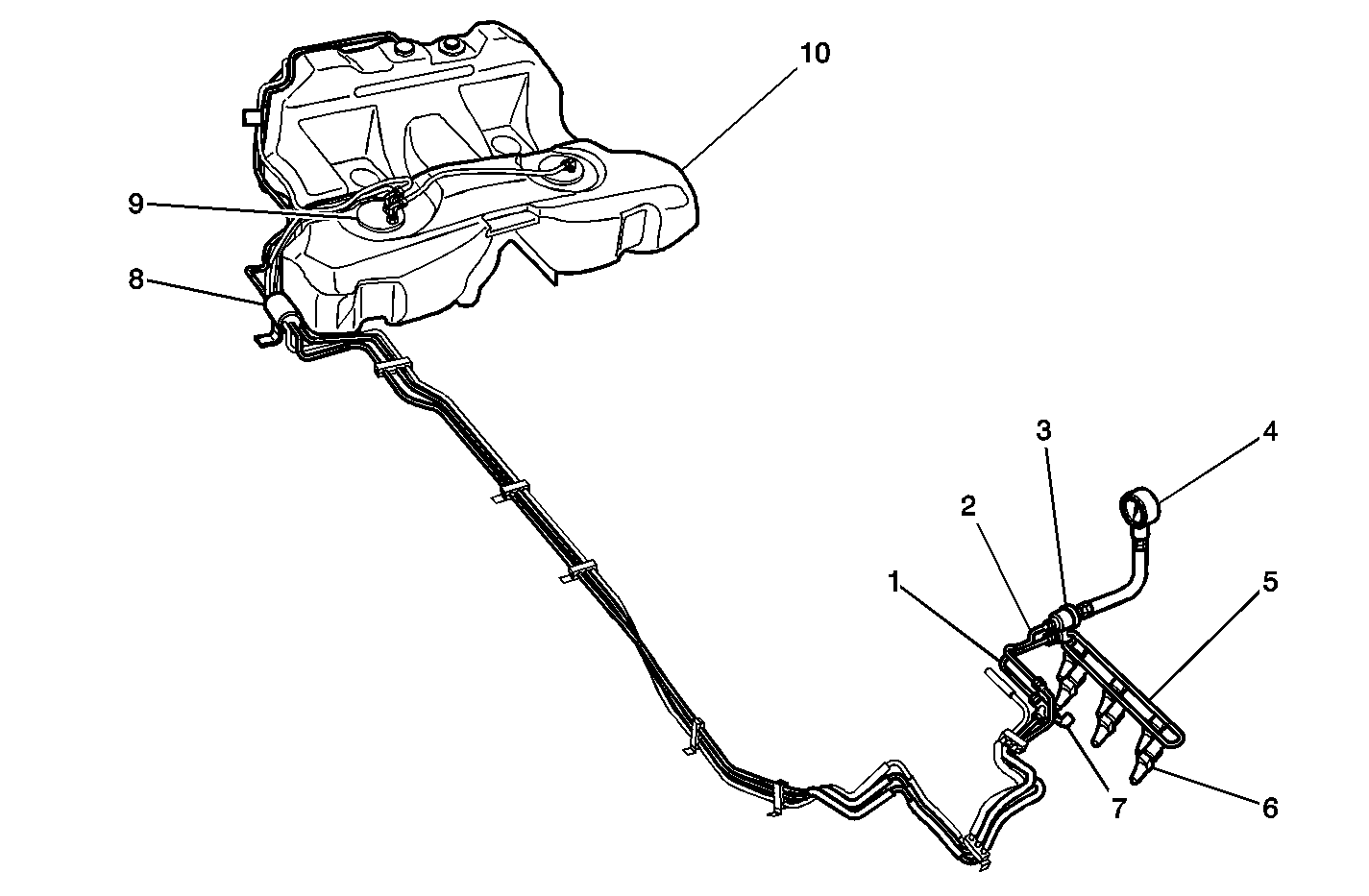 10
9
8
3
4
2
1
5
7
6