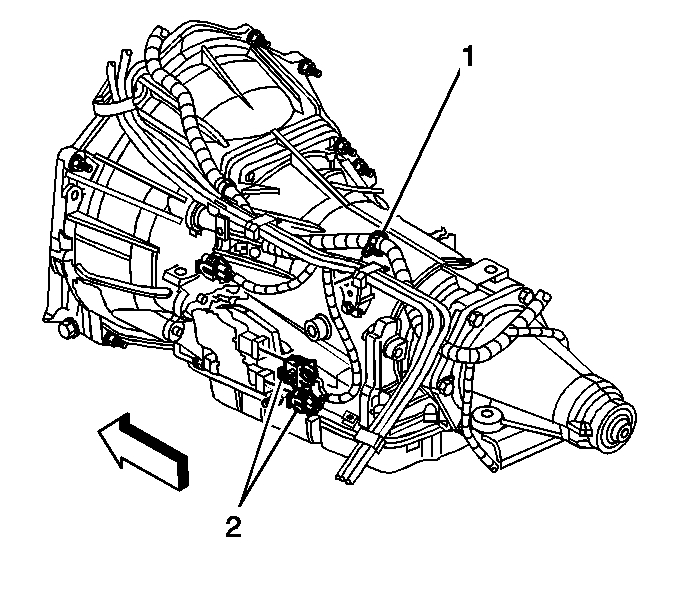 1

2