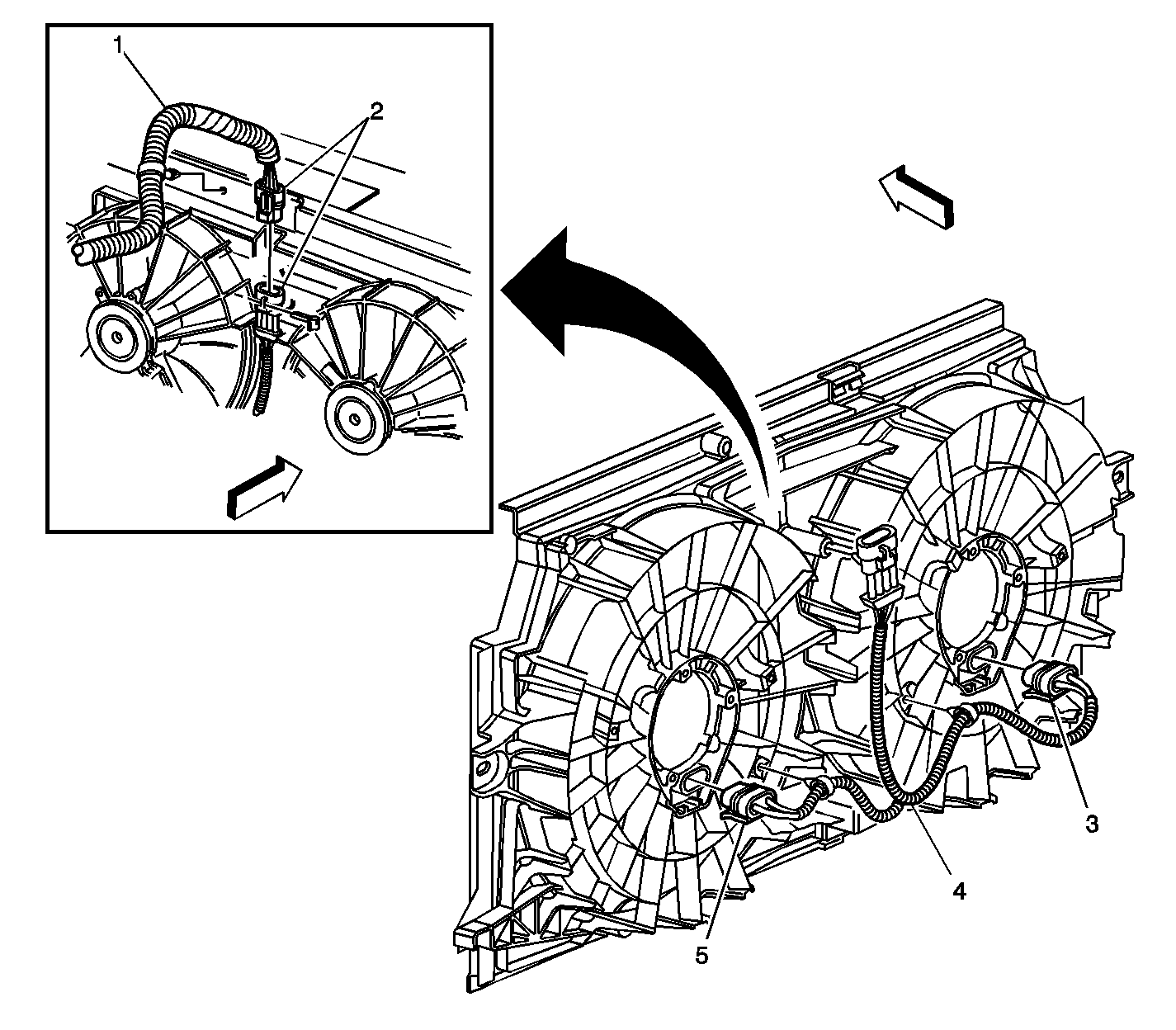 1
2
3
4
5