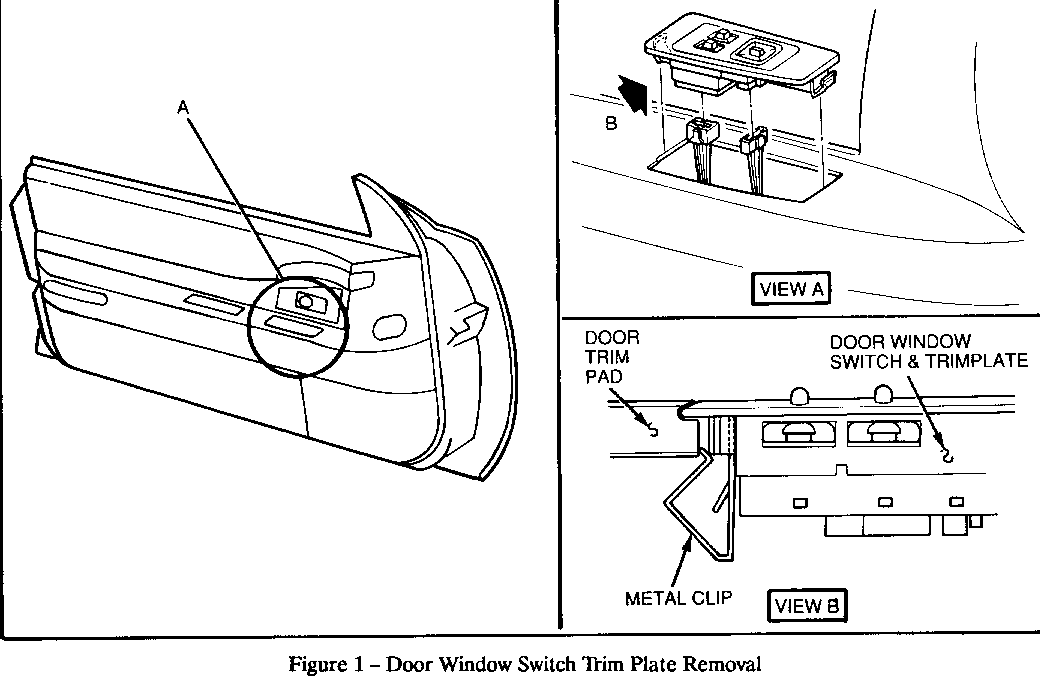 A

B

VIEW A

DOOR TRIM PAD

DOOR WINDOW SWITCH & TRIMPLATE

METAL CLIP

VIEW B

Figure 1 – Door Window Switch Trim Plate Removal