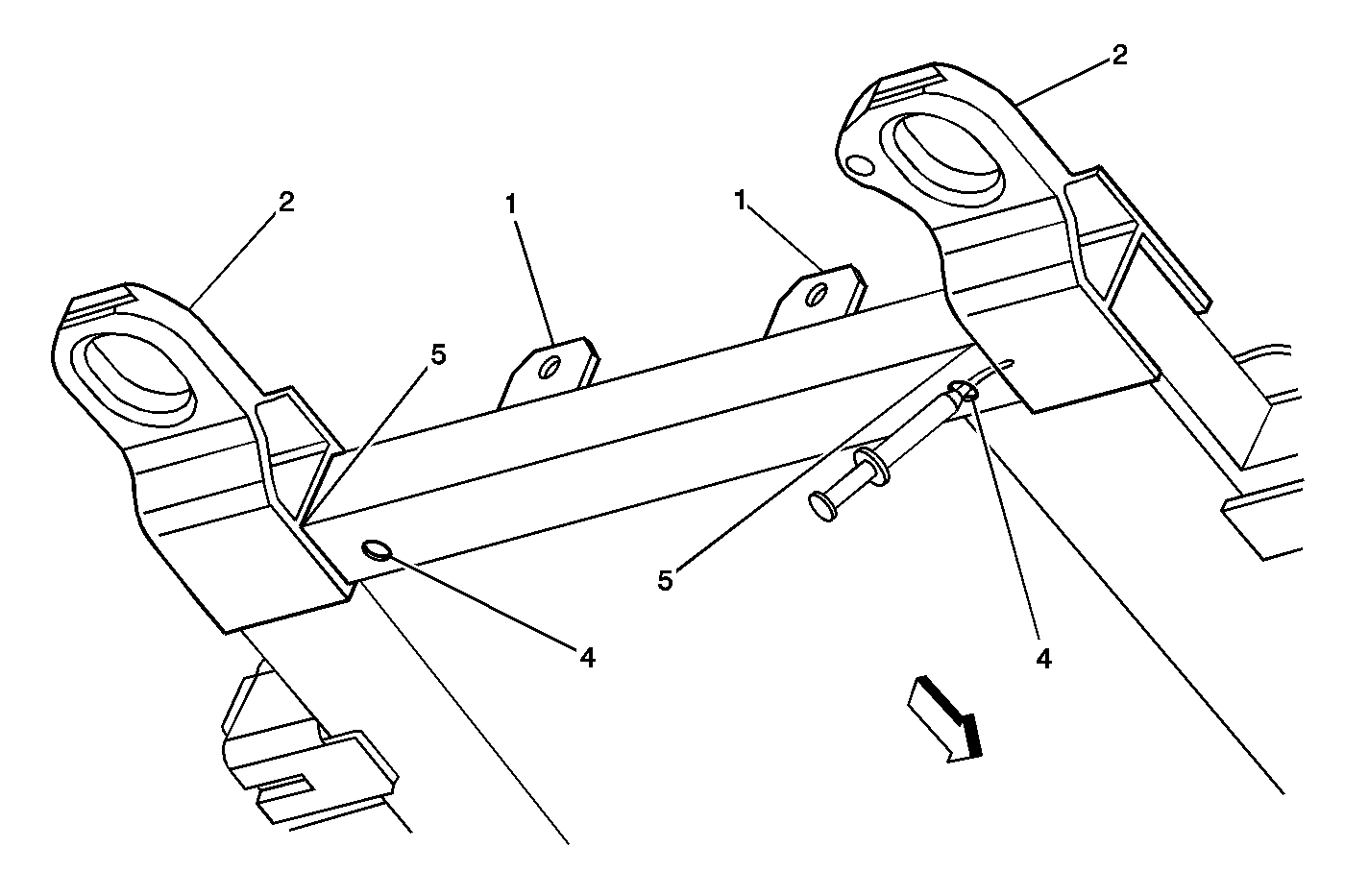 2
2
1
1
5
5
4
4