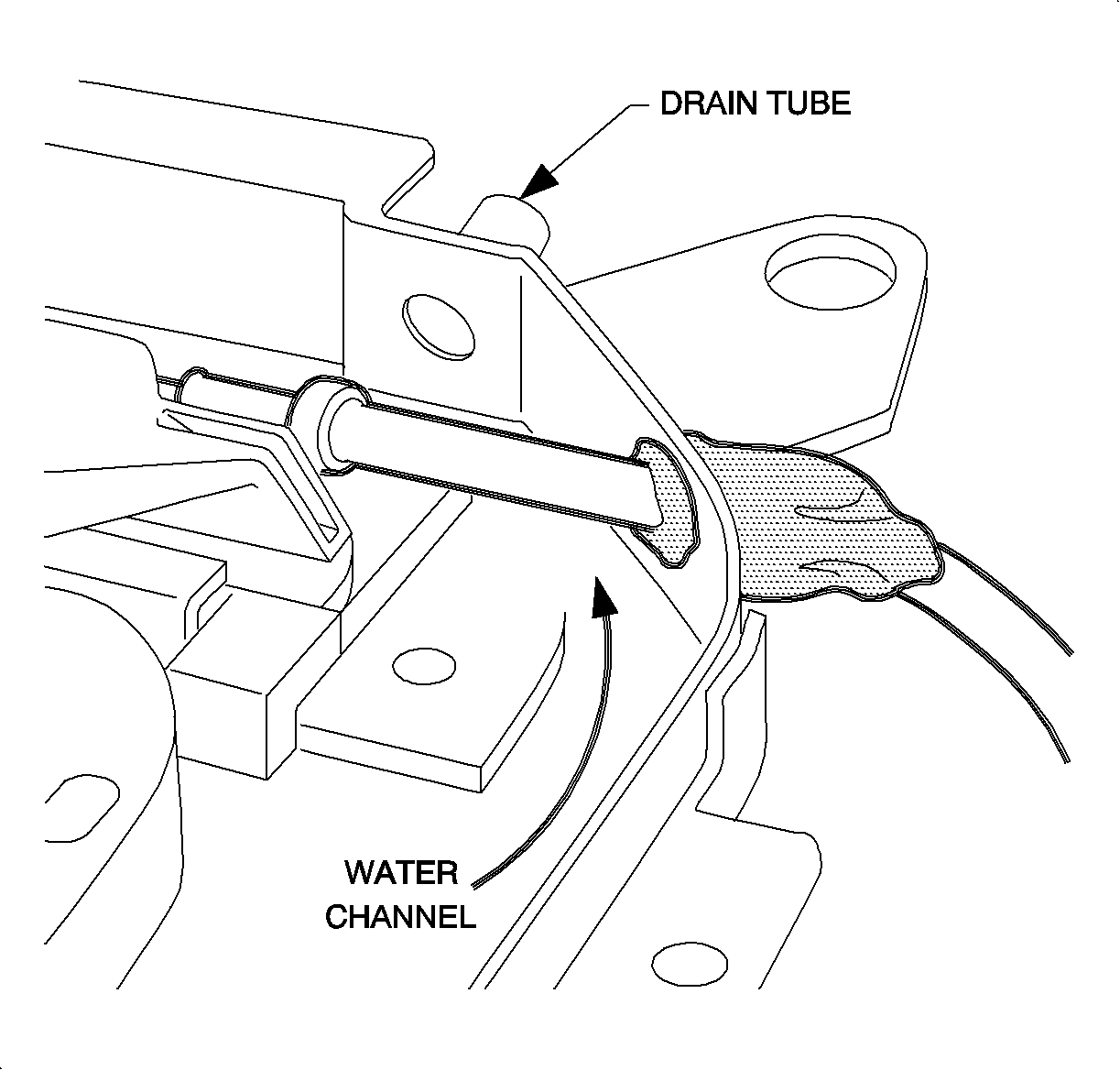 DRAIN TUBE

WATER CHANNEL