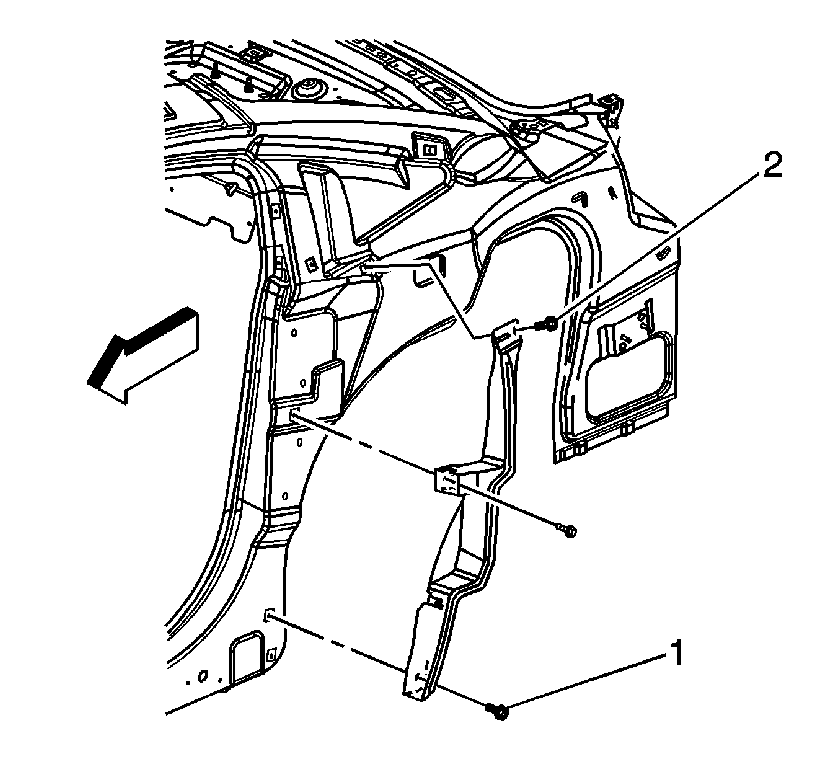 2

1