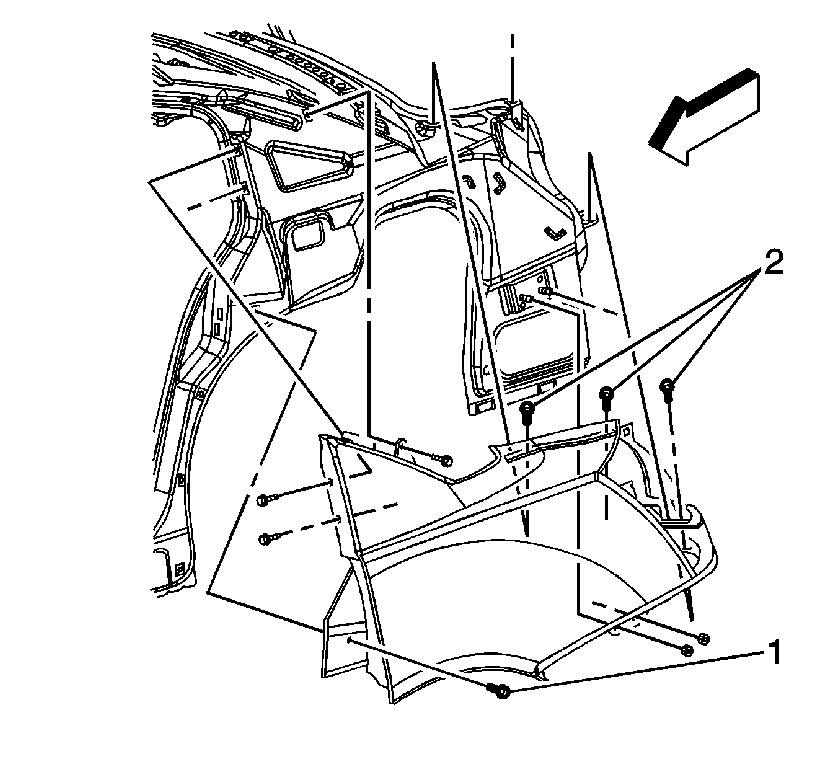 2

1