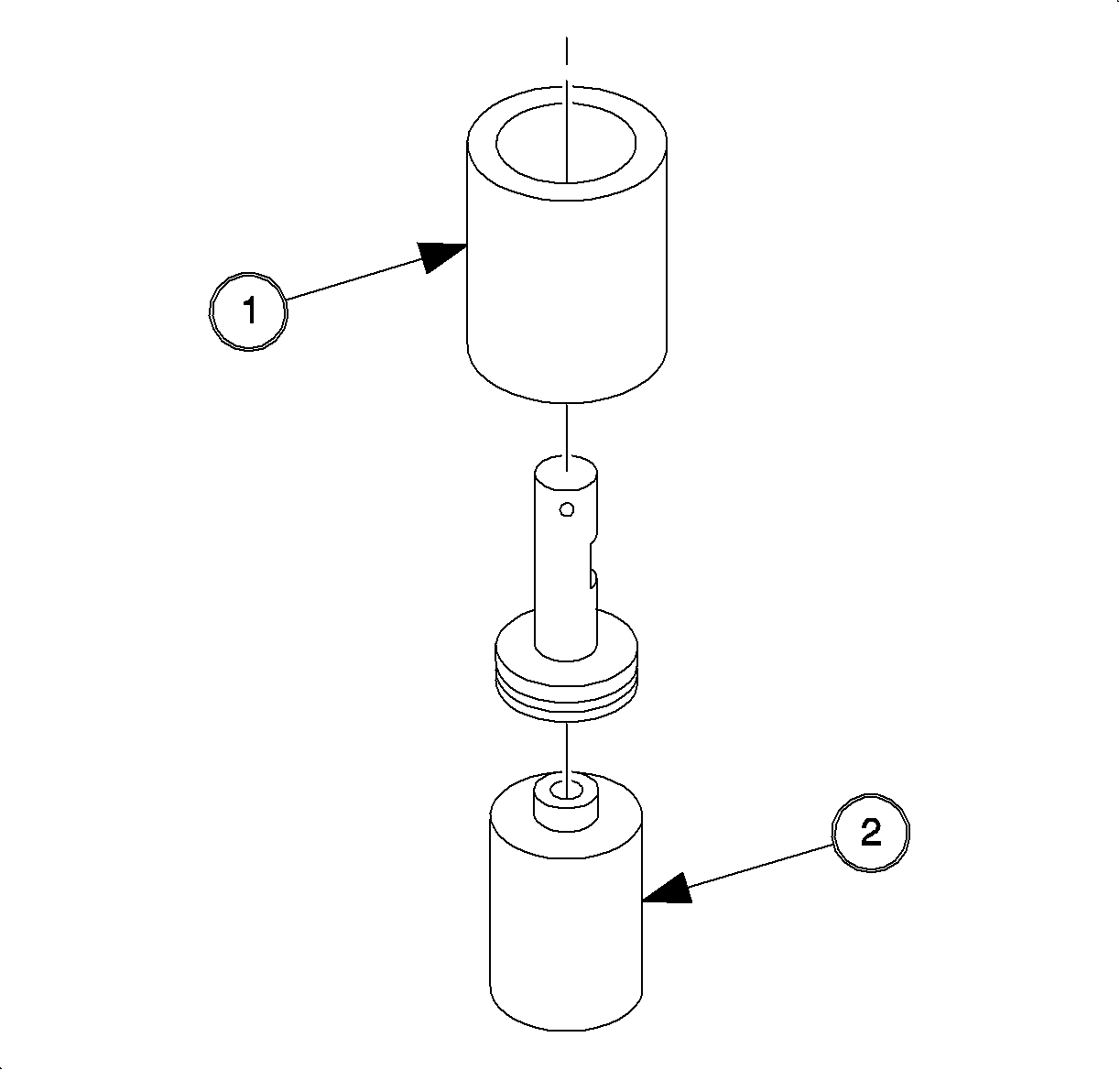 1

2