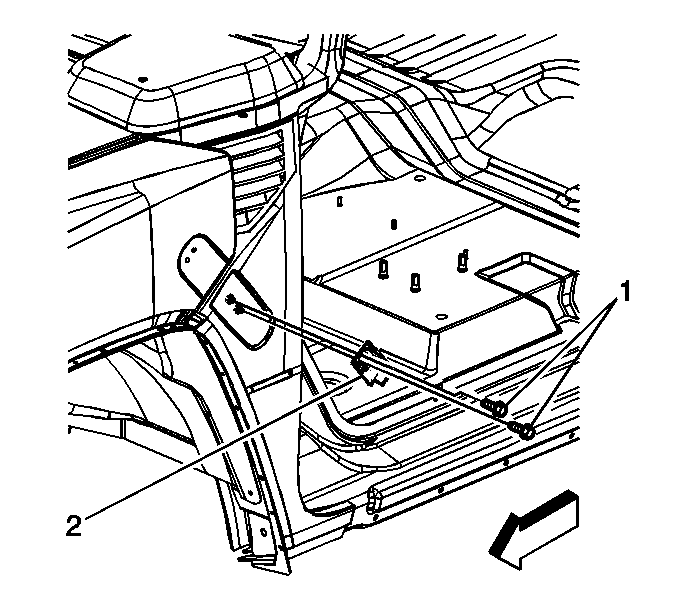 1

2