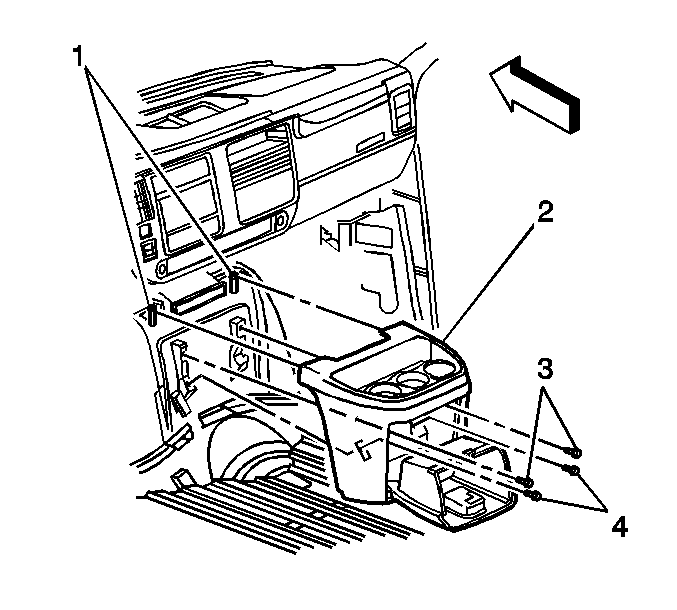 1
2
3
4