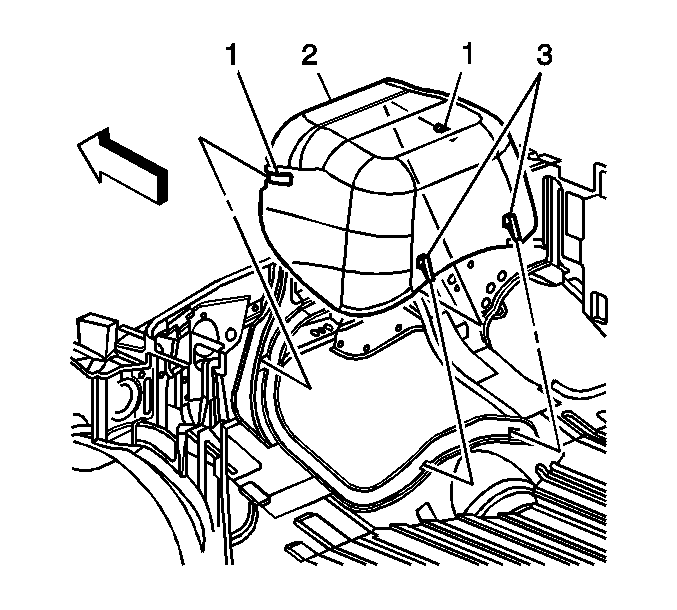 1 2 1 3