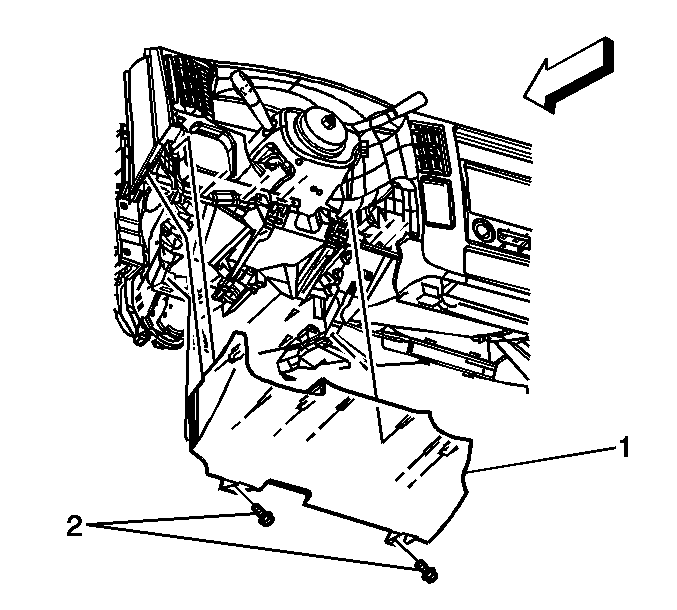 1
2