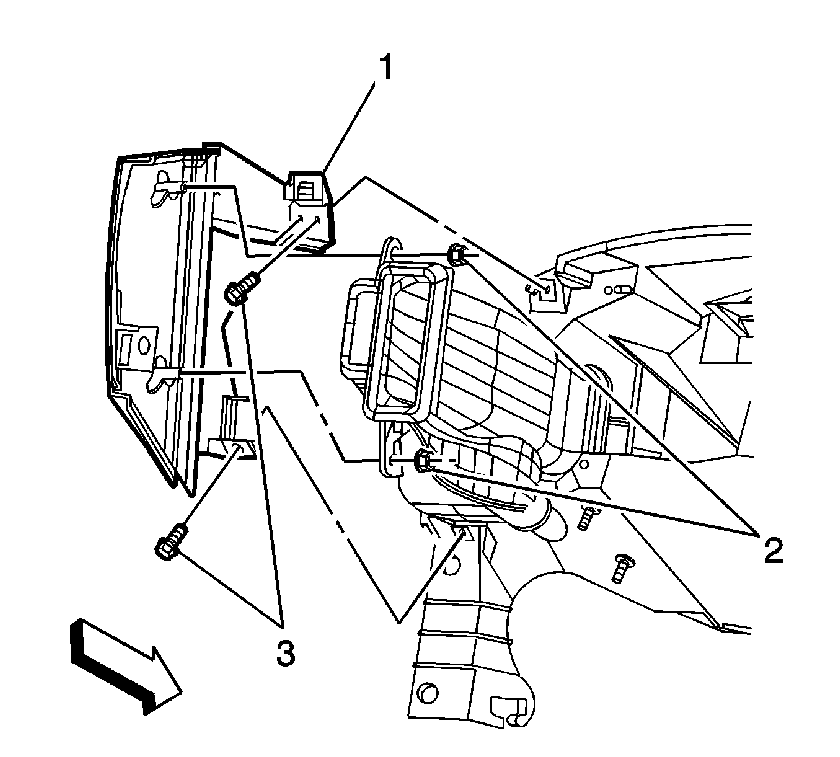 1

2

3