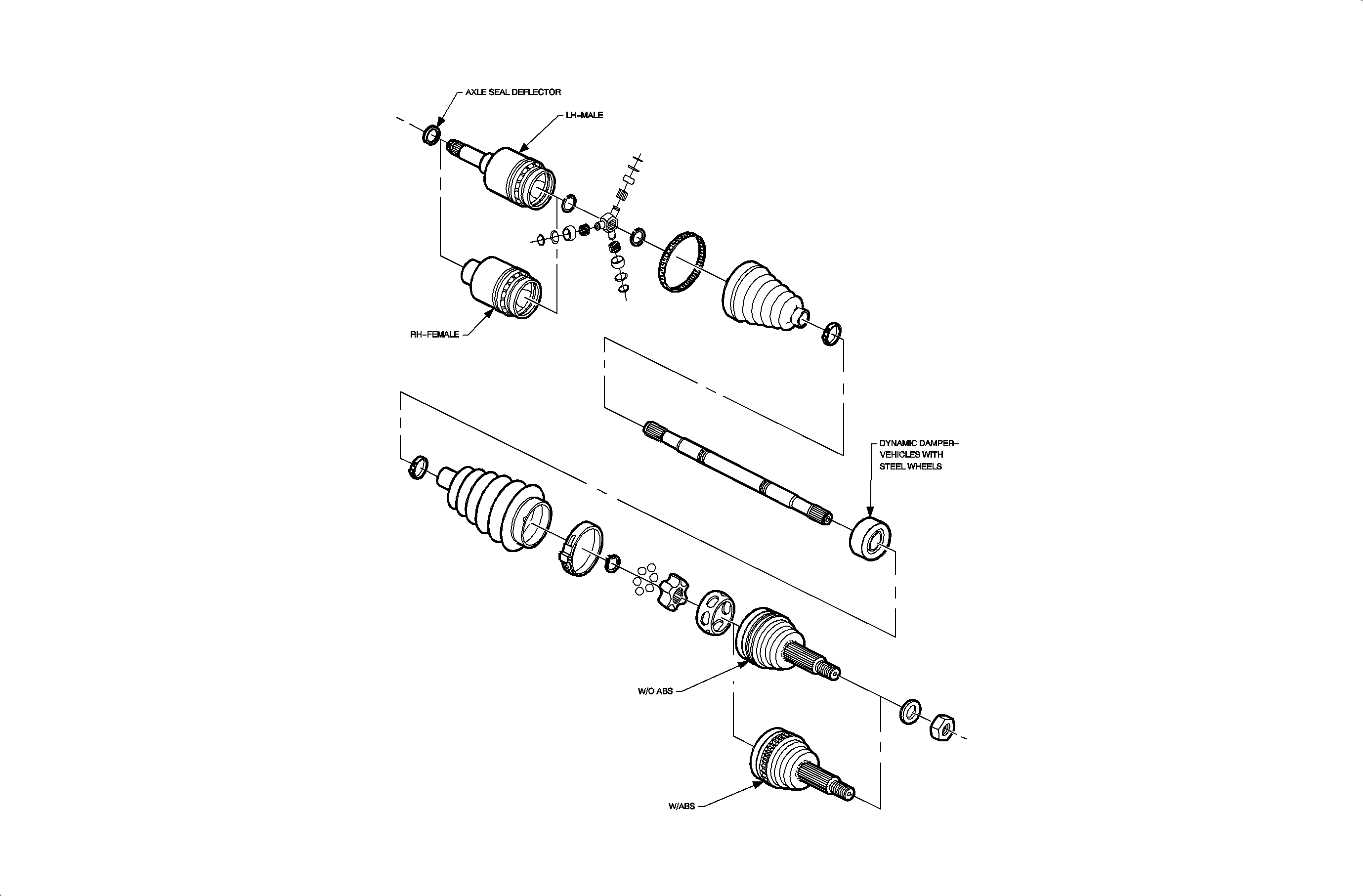 AXLE SEAL DEFLECTOR

LH–MALE

RH–FEMALE

DYNAMIC DAMPER– VEHICLES WITH STEEL WHEELS

W/O ABS

W/ABS