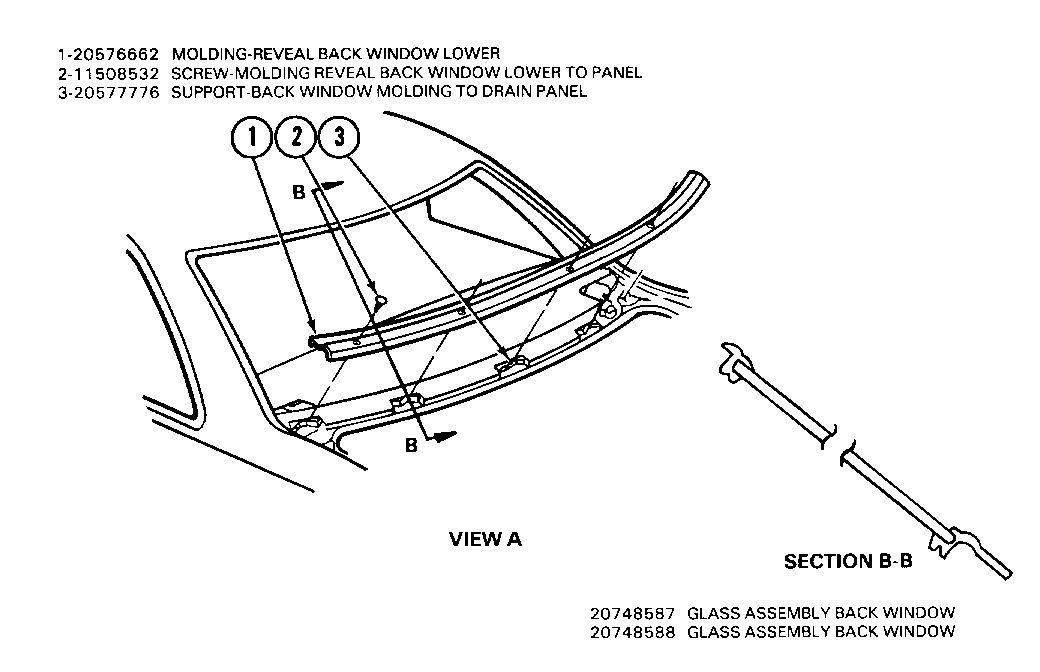 1-20576662 MOLDING-REVEAL BACK WINDOW LOWER
2-11508532 SCREW-MOLDING REVEAL BACK WINDOW LOWER TO PANEL
3-20577776 SUPPORT-BACK WINDOW MOLDING TO DRAIN PANEL

1 2 3

B

B

VIEW A

SECTION B-B

20748587 GLASS ASSEMBLY BACK WINDOW
20748588 GLASS ASSEMBLY BACK WINDOW