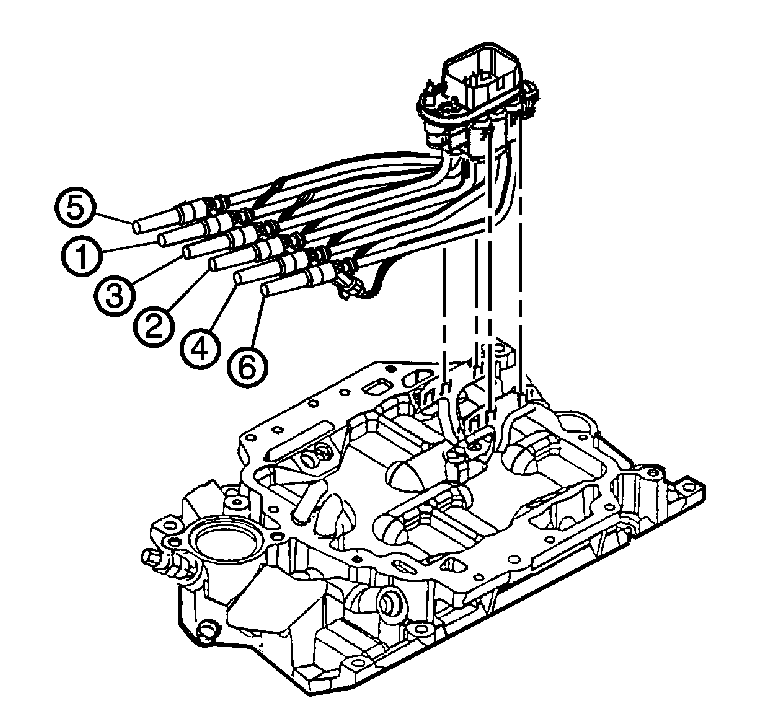 5
1
3
2
4
6