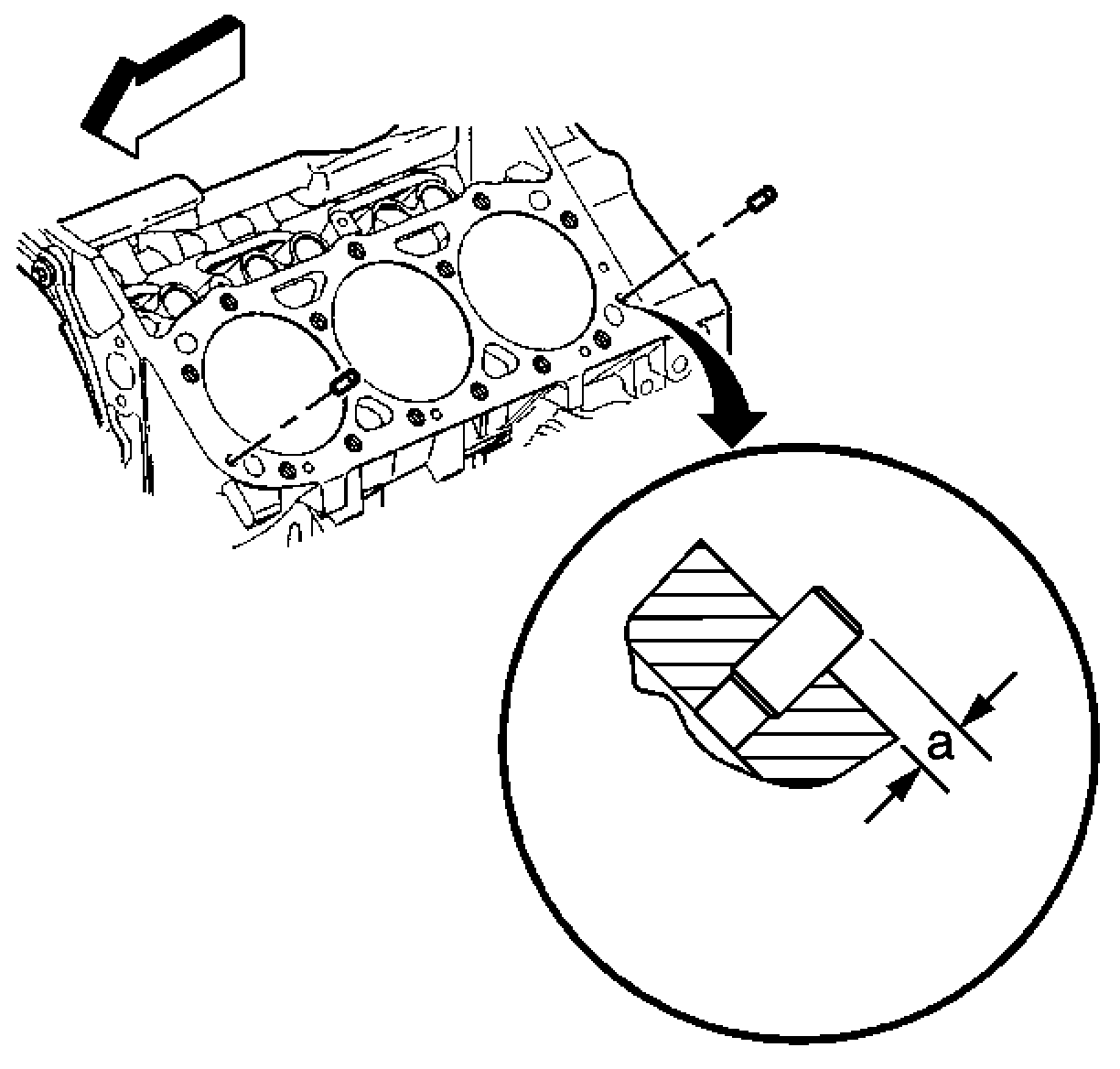 a