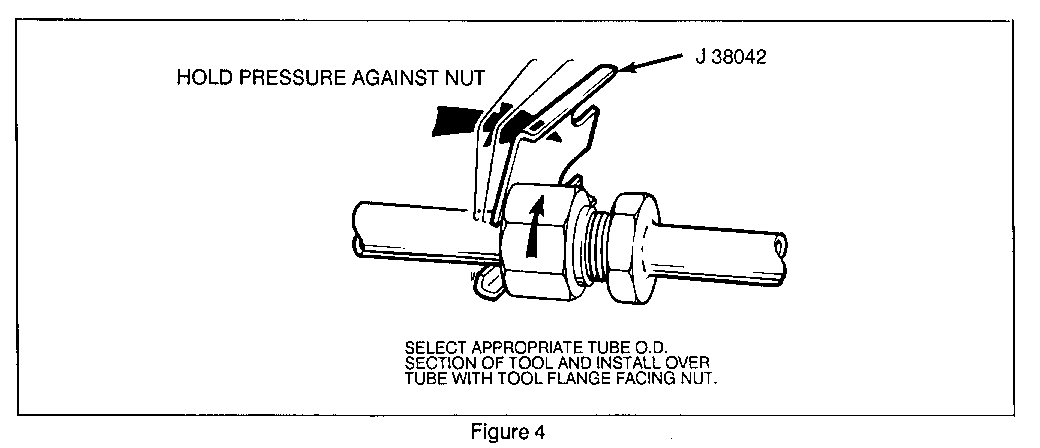 HOLD PRESSURE AGAINST NUT

J 38042

SELECT APPROPRIATE TUBE O.D. SECTION OF TOOL AND INSTALL OVER TUBE WITH TOOL FLANGE FACING NUT.

Figure 4