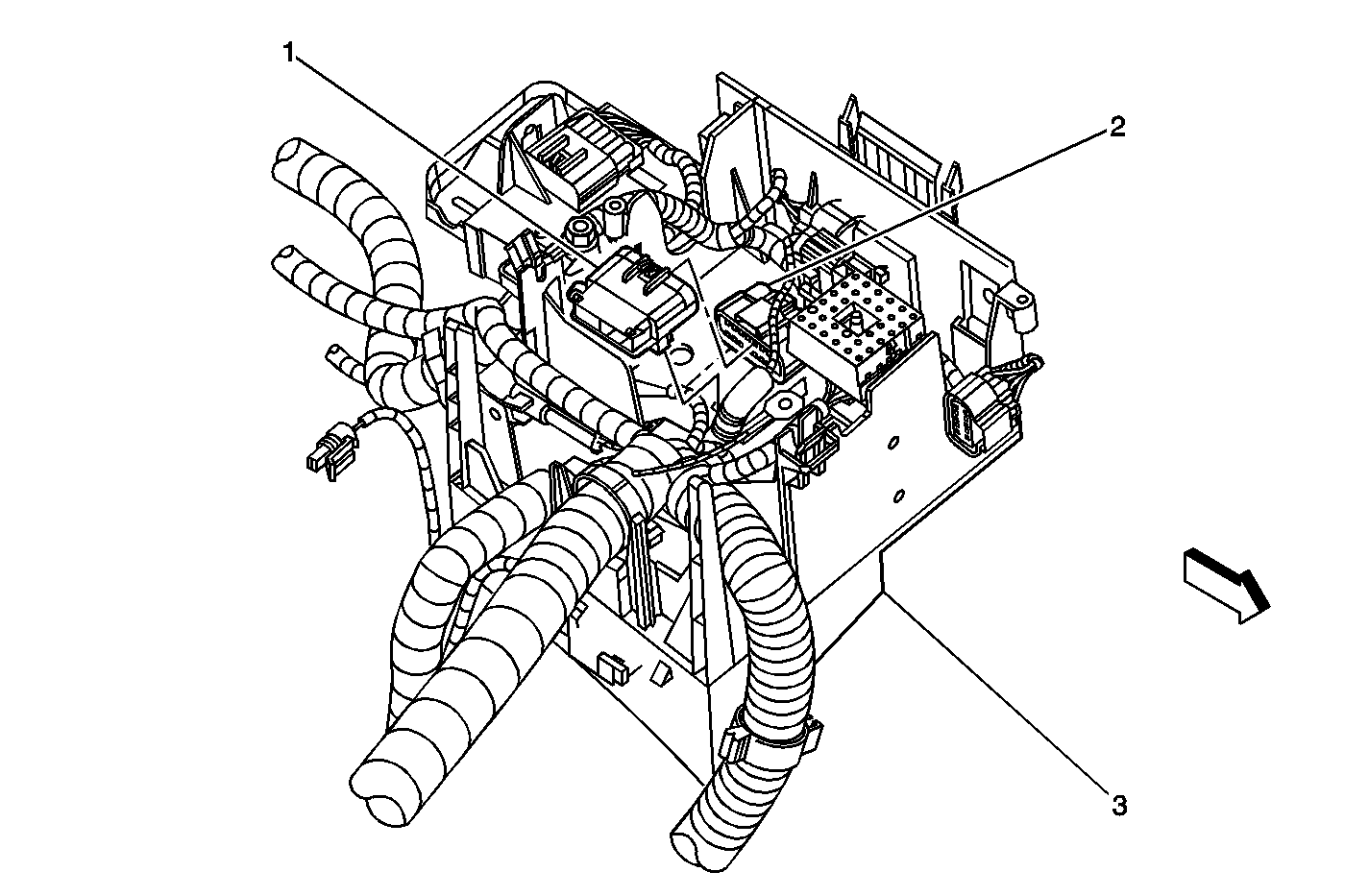 1

2

3