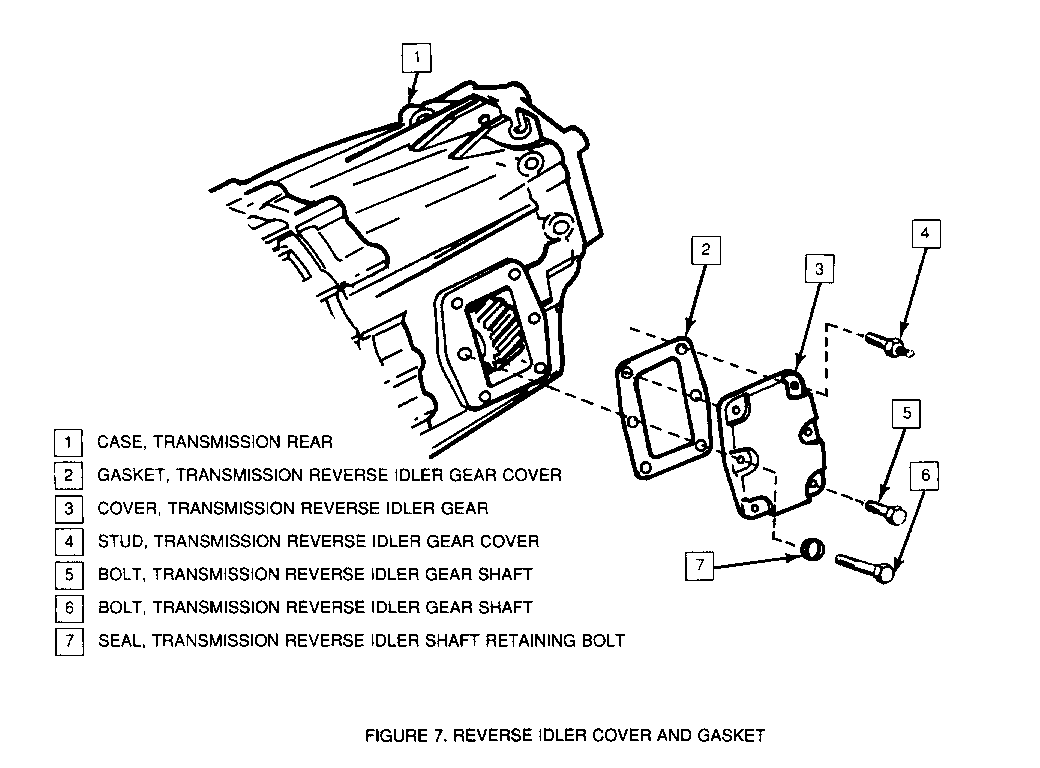 1
2
3
4
5
6
7

1 CASE, TRANSMISSION REAR
2 GASKET, TRANSMISSION REVERSE IDLER GEAR COVER
3 COVER, TRANSMISSION REVERSE IDLER GEAR
4 STUD, TRANSMISSION REVERSE IDLER GEAR COVER
5 BOLT, TRANSMISSION REVERSE IDLER GEAR SHAFT
6 BOLT, TRANSMISSION REVERSE IDLER GEAR SHAFT
7 SEAL, TRANSMISSION REVERSE IDLER SHAFT RETAINING BOLT

FIGURE 7. REVERSE IDLER COVER AND GASKET