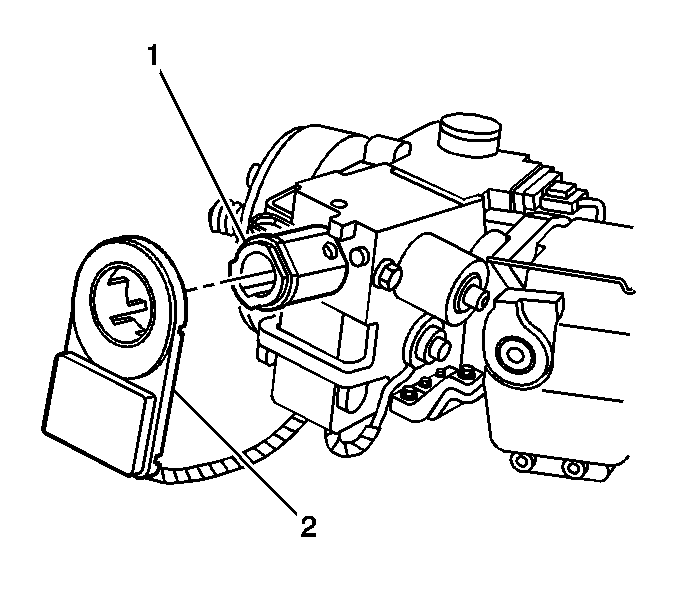 1

2