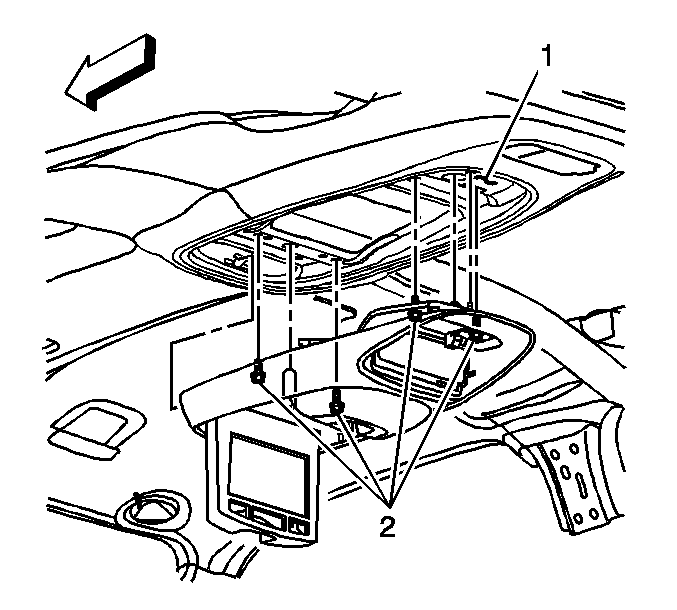 1
2