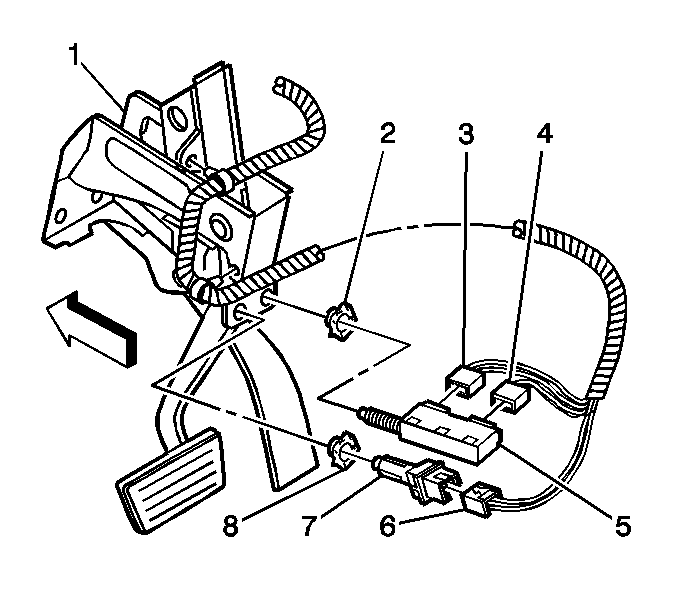 1
2
3
4
8
7
6
5