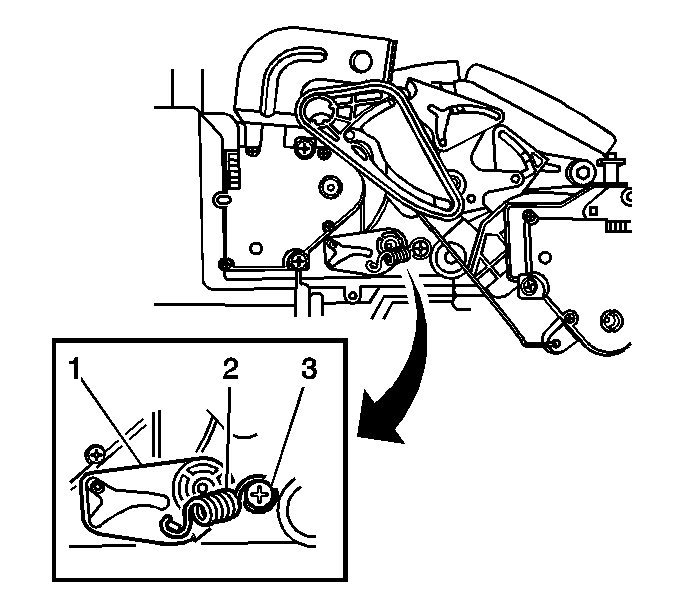 1
2
3