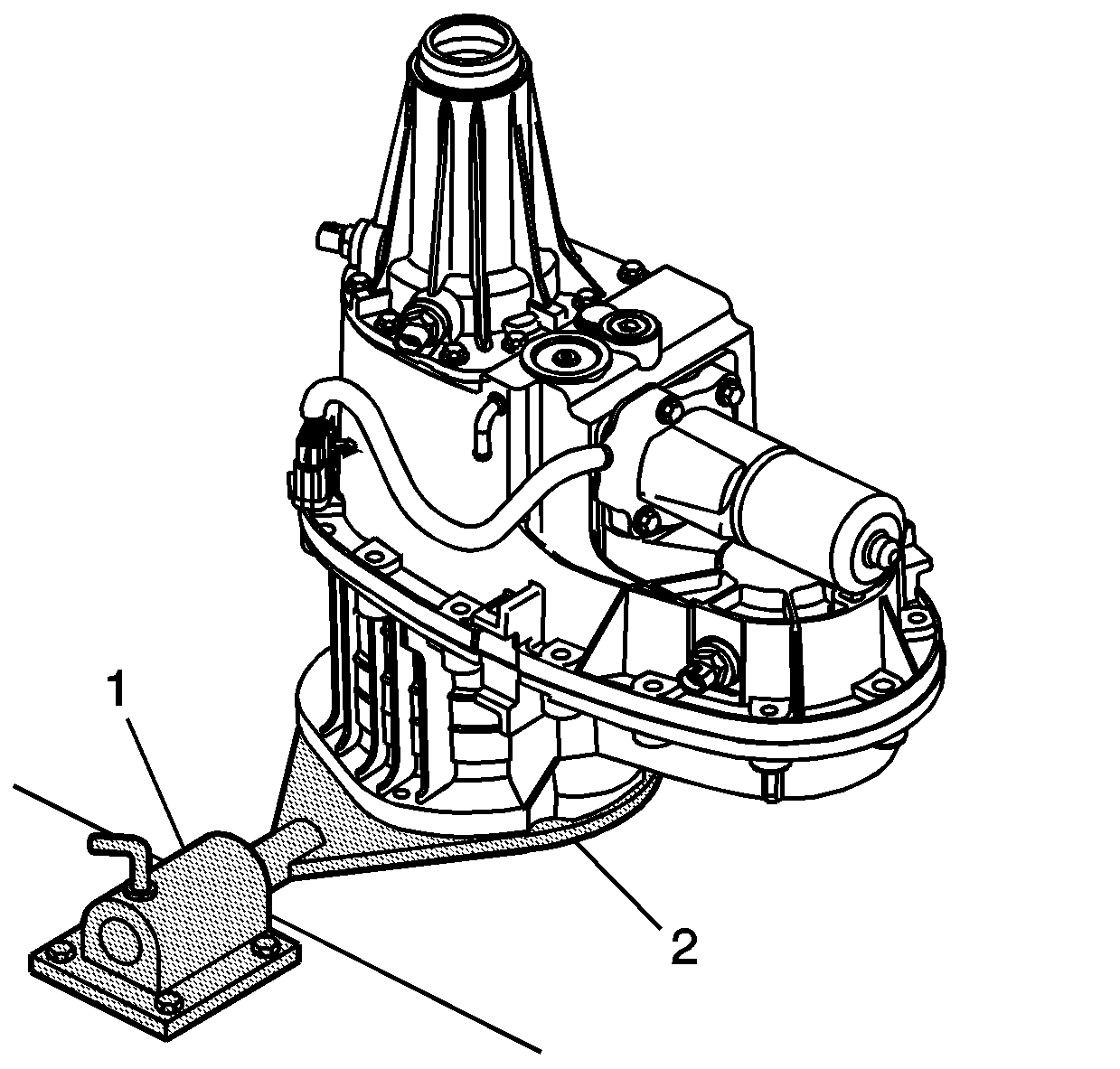 1

2