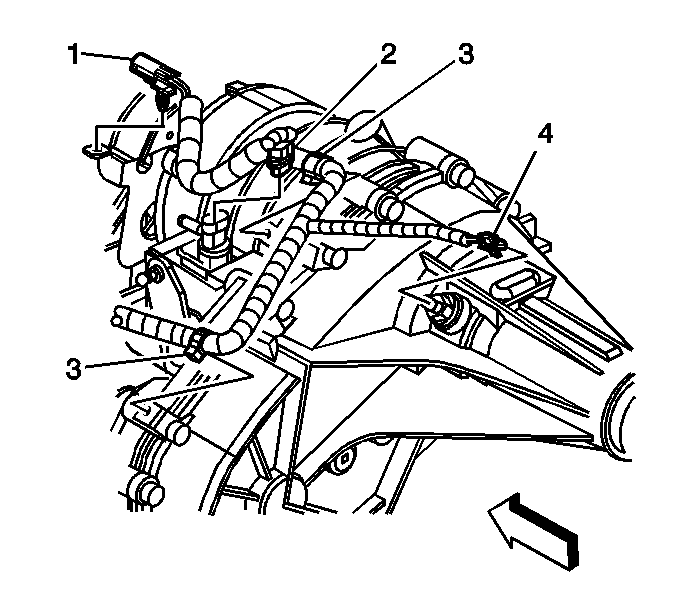 1
2
3
4
3