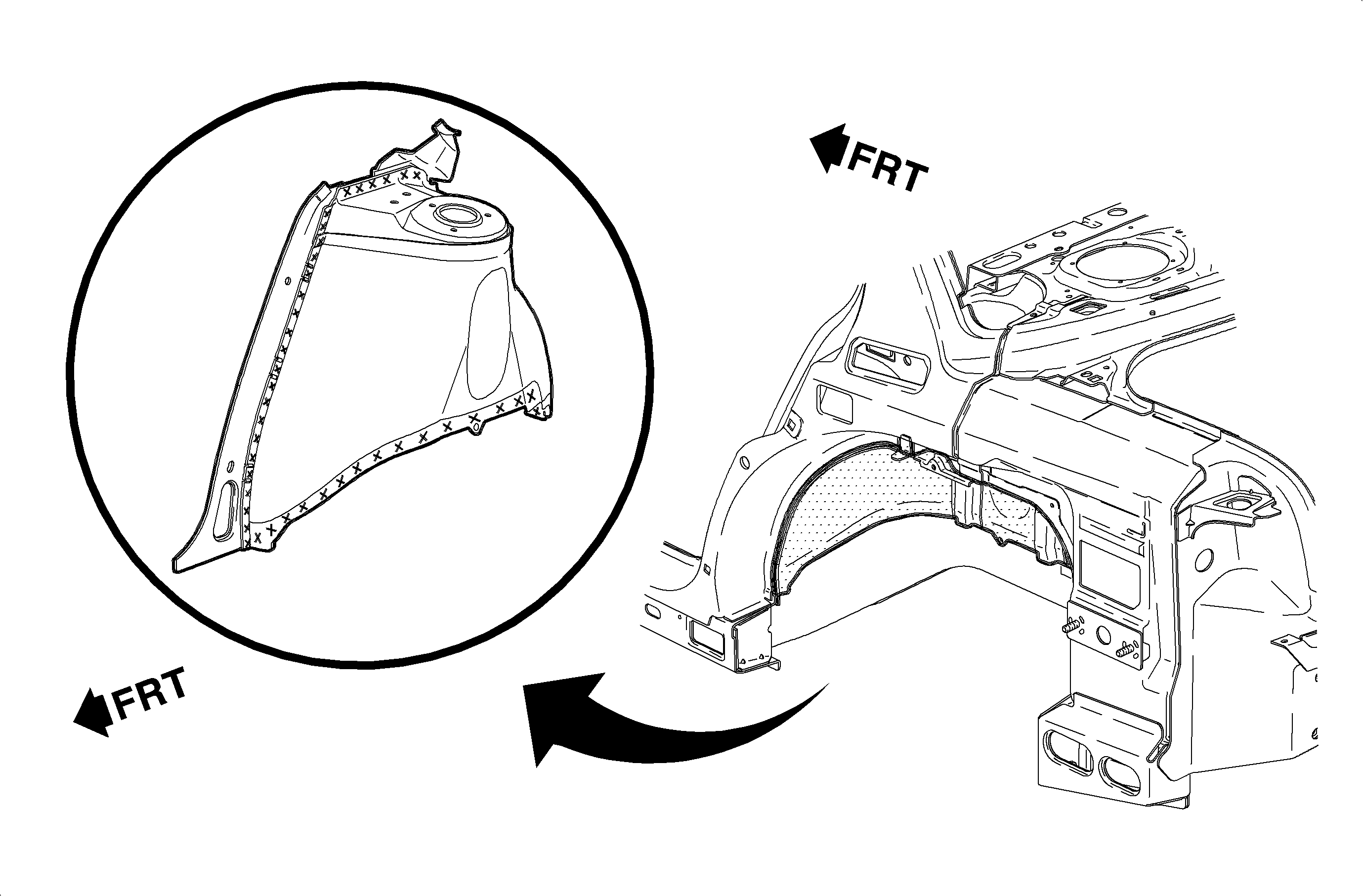 FRT

FRT