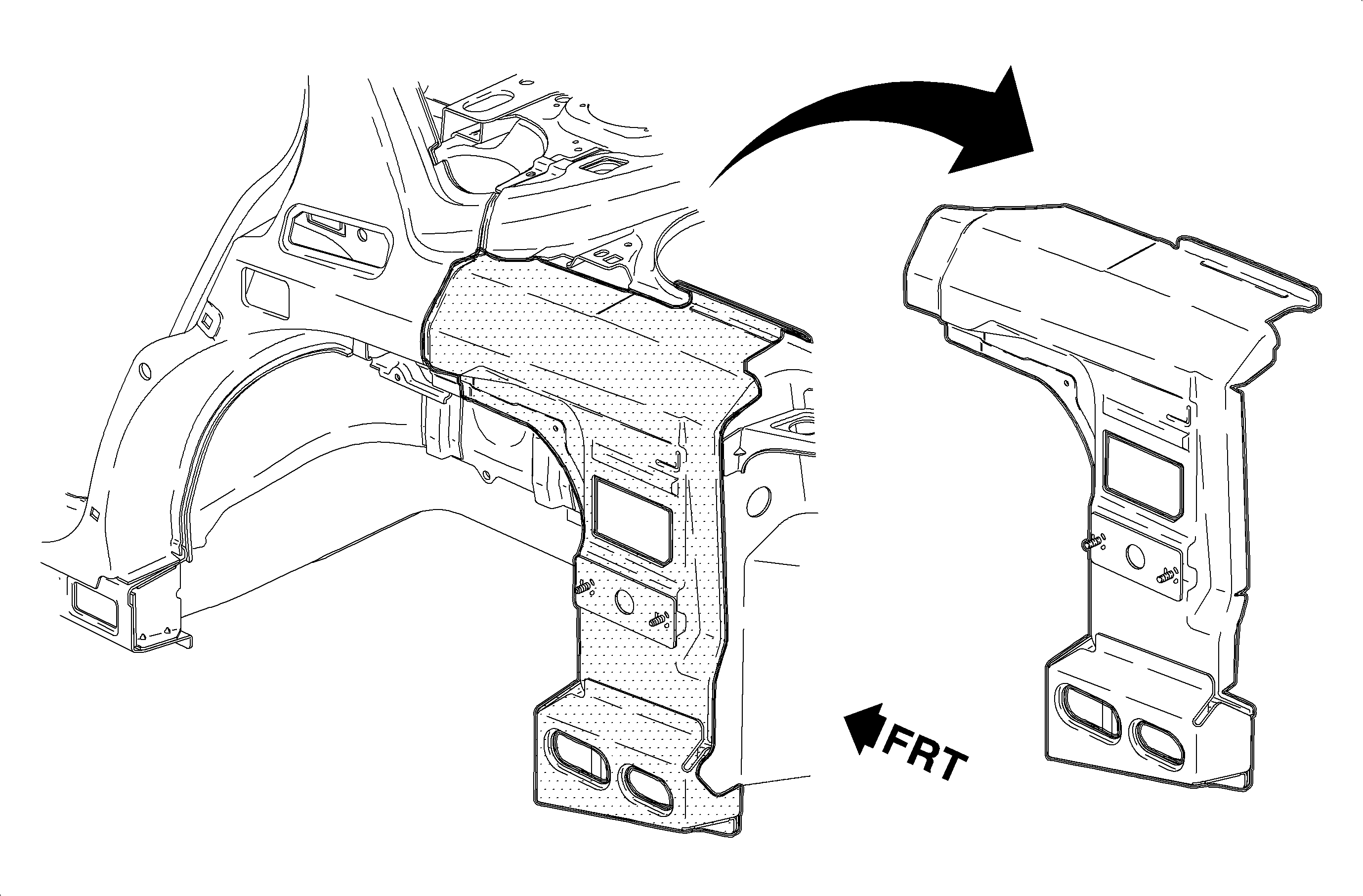 FRT