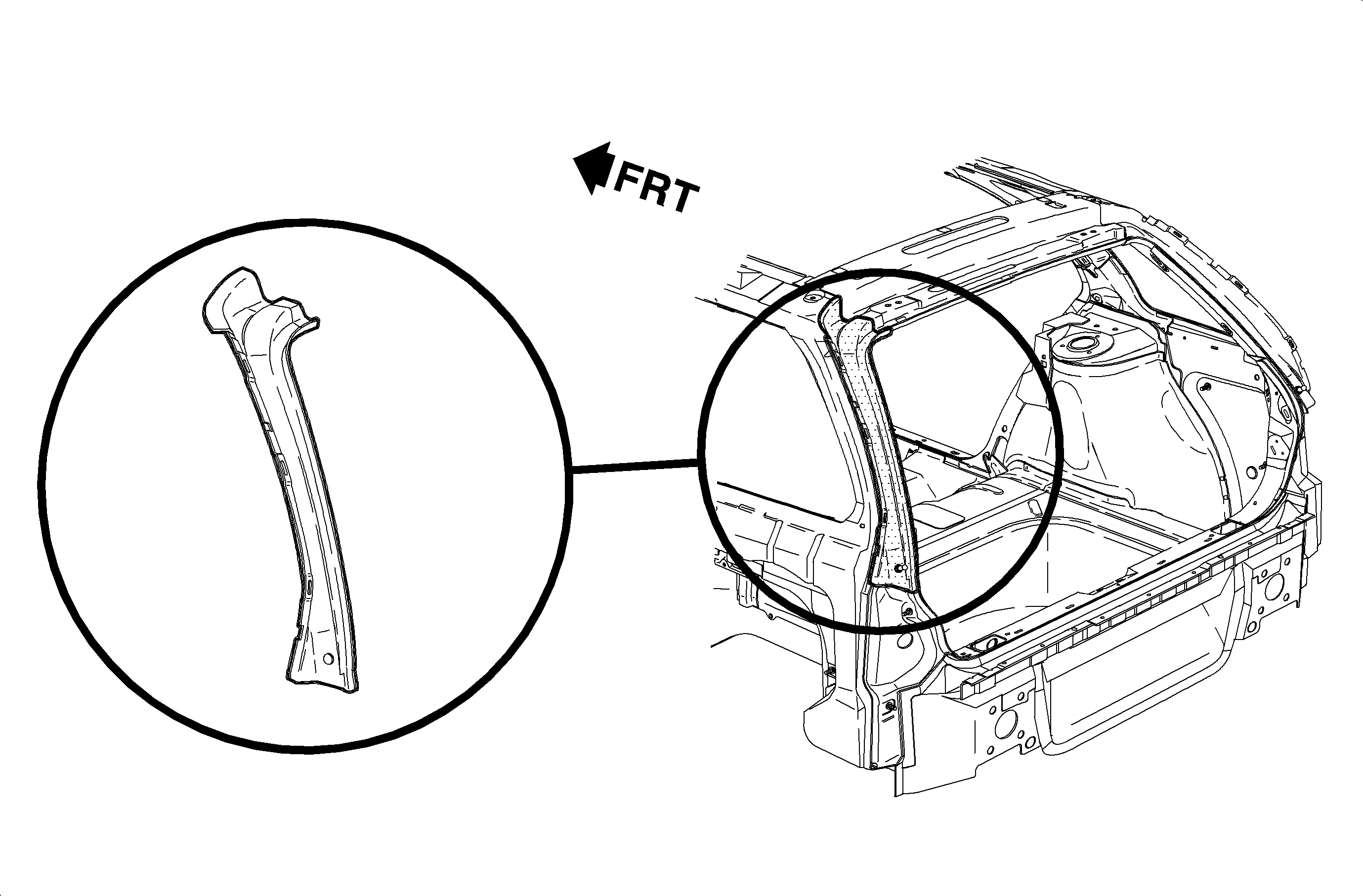 FRT